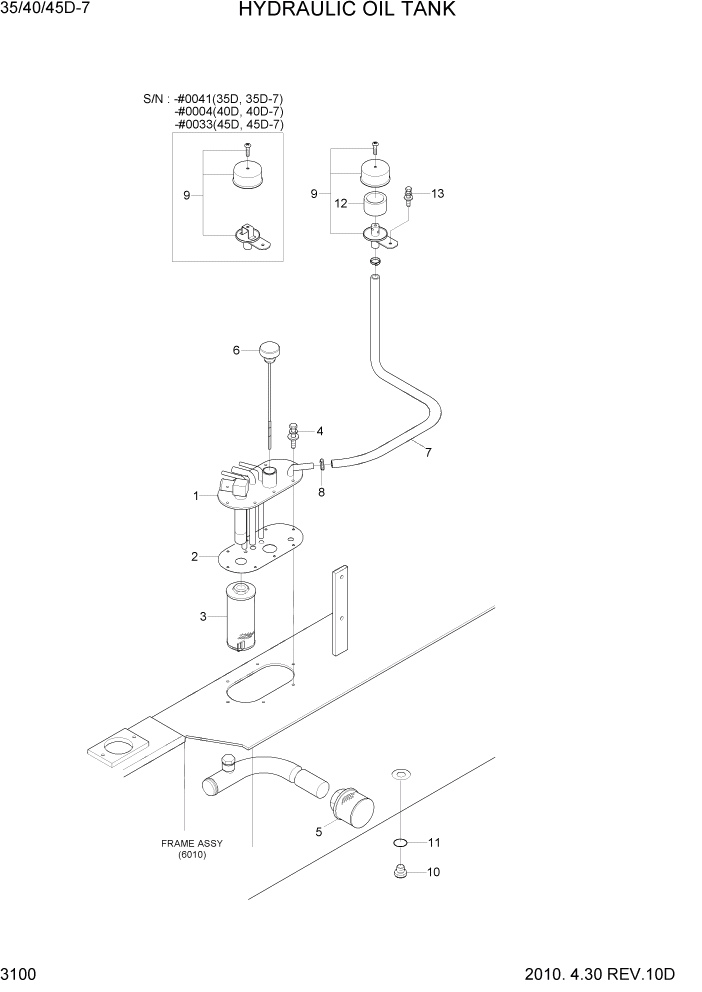 35/40/45D-7

HYDRAULIC OIL TANK

S/N : -#0041(35D, 35D-7)
-#0004(40D, 40D-7)
-#0033(45D, 45D-7)

9

9

12

13

6

4

7

8

1

2

3

5

11

10

FRAME ASSY
(6010)

3100

2010. 4.30 REV.10D