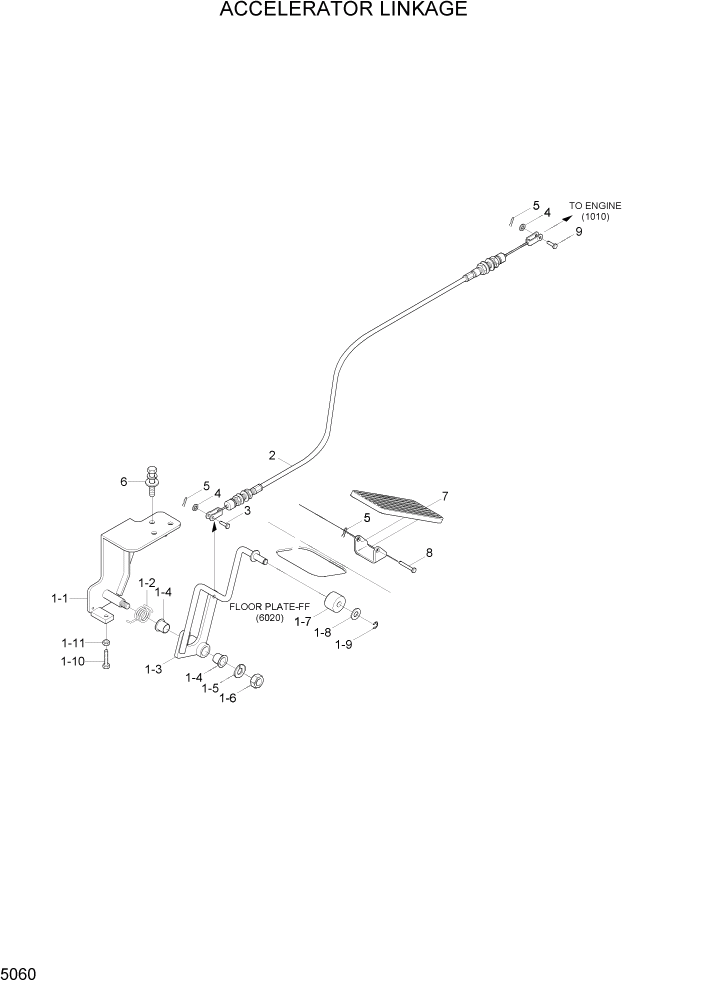 ACCELERATOR LINKAGE

5
4
TO ENGINE
(1010)
9

2

6
5
4
3

7
5
8

1-1
1-2
1-4
FLOOR PLATE-FF
(6020)
1-7
1-8
1-9
1-11
1-10
1-3
1-4
1-5
1-6

5060