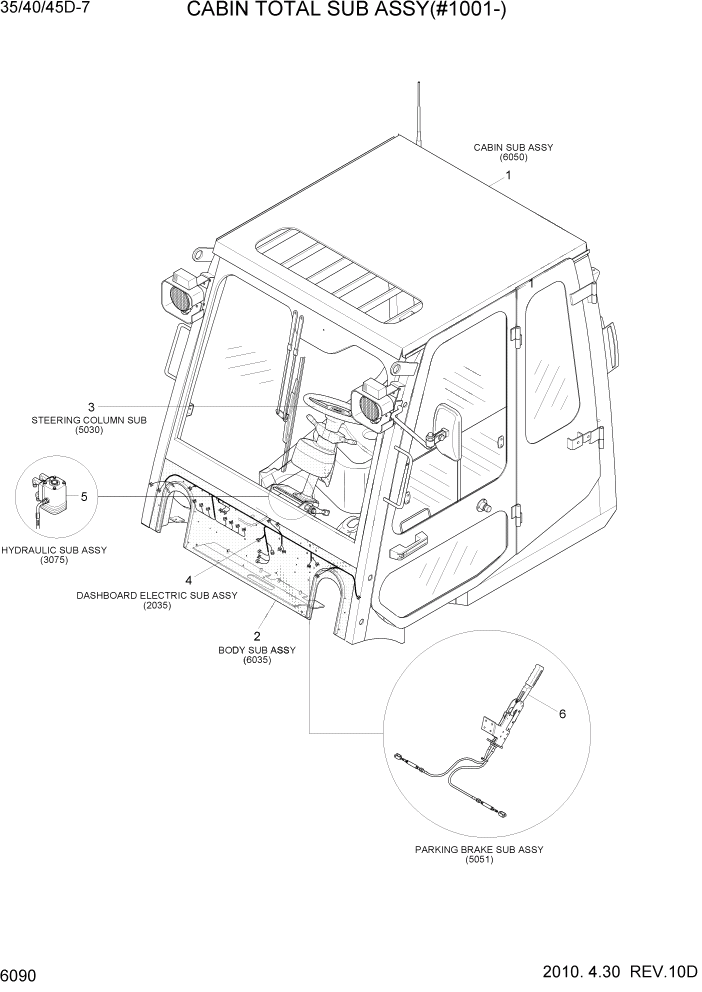 35/40/45D-7

CABIN TOTAL SUB ASSY(#1001-)

CABIN SUB ASSY
(6050)

1

3

STEERING COLUMN SUB
(5030)

5

HYDRAULIC SUB ASSY
(3075)

4

DASHBOARD ELECTRIC SUB ASSY
(2035)

2

BODY SUB ASSY
(6035)

6

PARKING BRAKE SUB ASSY
(5051)

6090

2010. 4.30 REV.10D