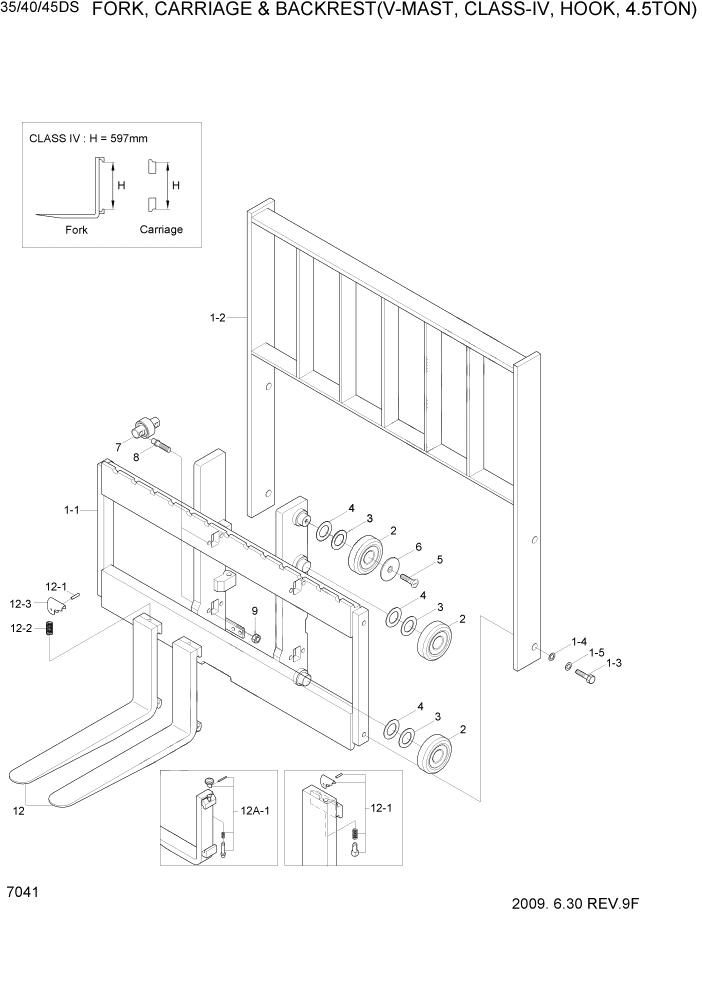 35/40/45DS FORK, CARRIAGE & BACKREST(V-MAST, CLASS-IV, HOOK, 4.5TON)

CLASS IV : H = 597mm

H

H

Fork

Carriage

1-2

7

8

1-1

4

3

2

6

5

12-1

12-3

12-2

9

4

3

2

1-4

1-5

1-3

4

3

2

12

12A-1

12-1

7041

2009. 6.30 REV.9F