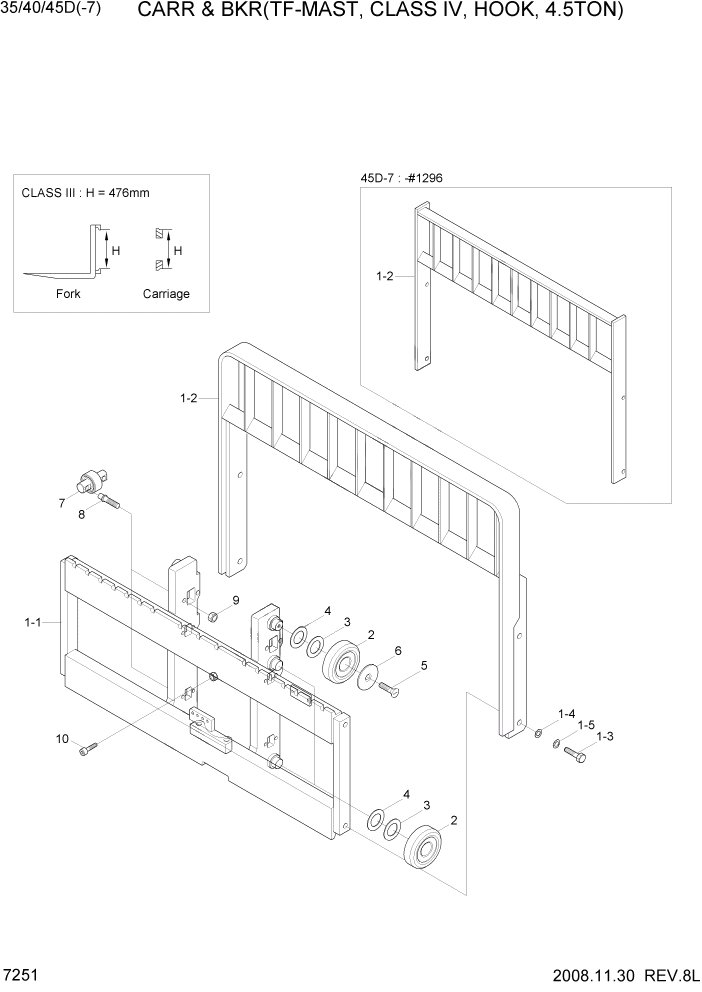 35/40/45D(-7) CARR & BKR(TF-MAST, CLASS IV, HOOK, 4.5TON)

CLASS III : H = 476mm

H

H

Fork

Carriage

45D-7 : -#1296

1-2

1-2

7

8

9

1-1

4

3

2

6

5

10

1-4

1-5

1-3

4

3

2

7251

2008.11.30 REV.8L