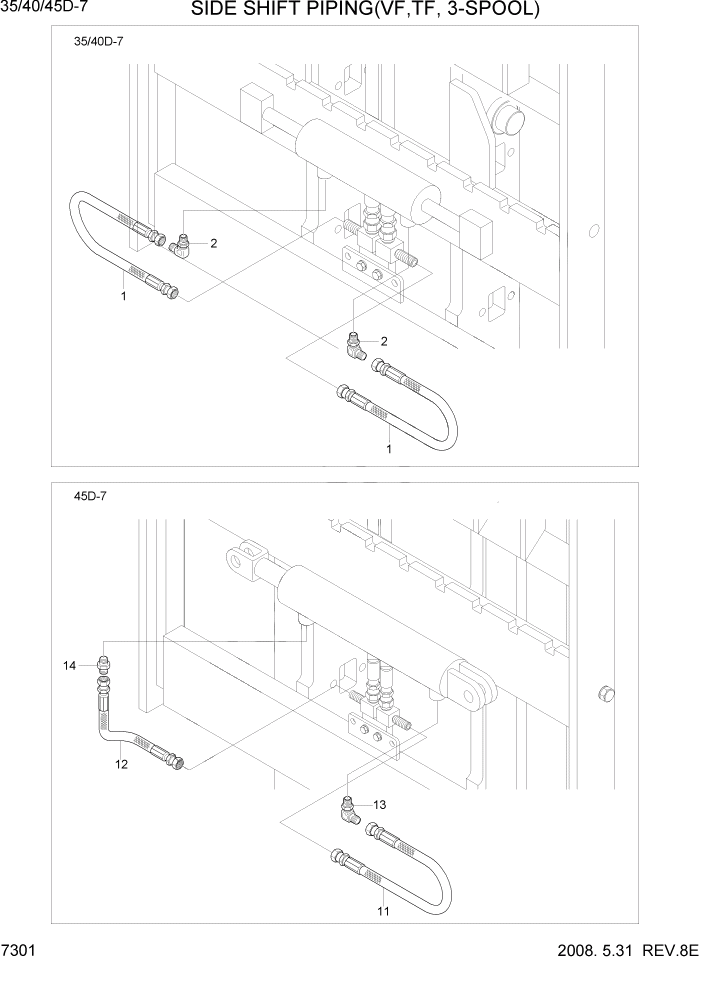 35/40/45D-7
SIDE SHIFT PIPING(VF,TF, 3-SPOOL)

35/40D-7

2
1
2
1

45D-7

14
12
13
11

7301
2008. 5.31 REV.8E