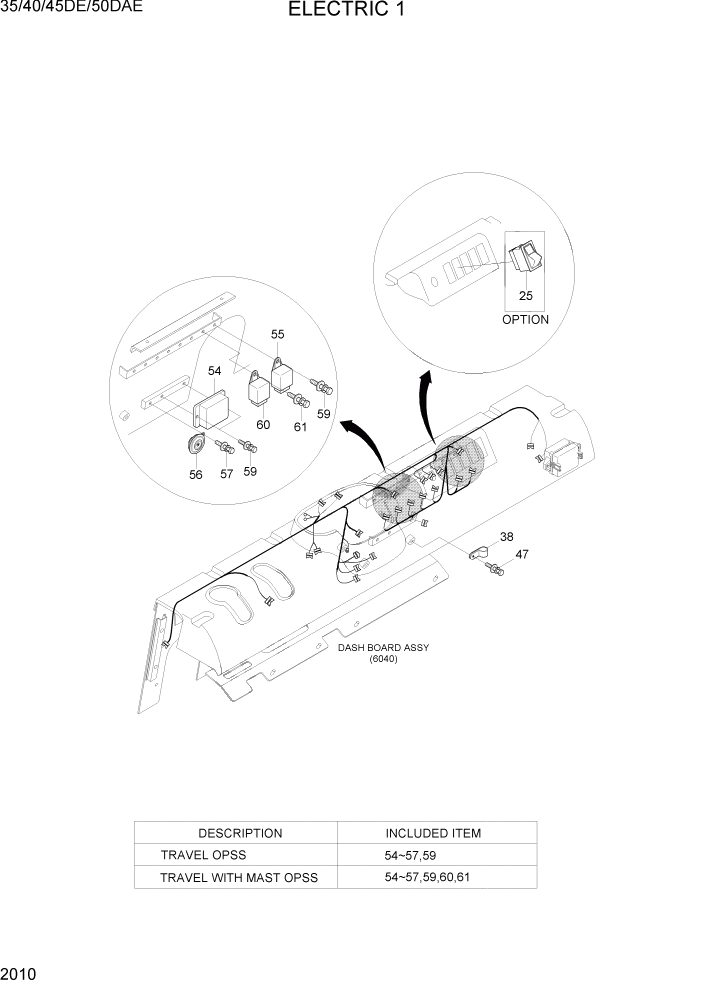 35/40/45DE/50DAE

ELECTRIC 1

25
OPTION

55
54
60
61
59
56
57
59

38
47

DASH BOARD ASSY
(6040)

| DESCRIPTION | INCLUDED ITEM |
|---|---|
| TRAVEL OPSS | 54~57,59 |
| TRAVEL WITH MAST OPSS | 54~57,59,60,61 |

2010