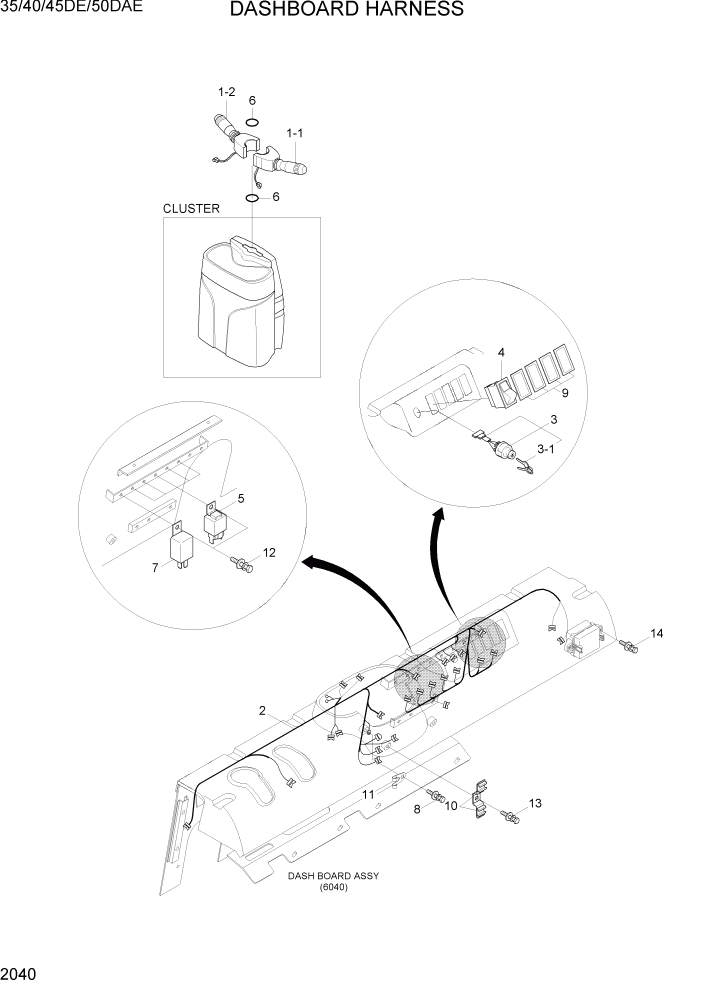 35/40/45DE/50DAE DASHBOARD HARNESS

1-2
6
1-1
6
CLUSTER
4
9
3
3-1
5
7
12
14
2
11
8
10
13
DASH BOARD ASSY
(6040)

2040