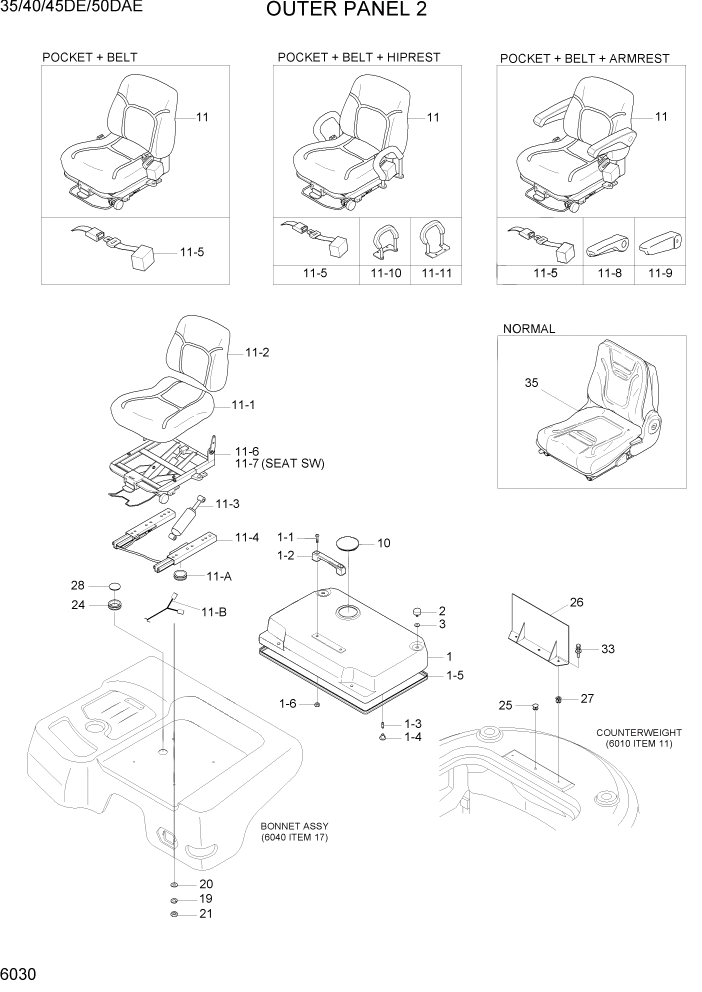 35/40/45DE/50DAE

OUTER PANEL 2

POCKET + BELT

11

11-5

POCKET + BELT + HIPREST

11

11-5

11-10

11-11

POCKET + BELT + ARMREST

11

11-5

11-8

11-9

NORMAL

35

11-2

11-1

11-6

11-7 (SEAT SW)

11-3

11-4

11-A

11-B

28

24

1-1

1-2

10

2

3

1

1-5

1-6

1-3

1-4

26

33

27

25

COUNTERWEIGHT (6010 ITEM 11)

BONNET ASSY (6040 ITEM 17)

20

19

21

6030