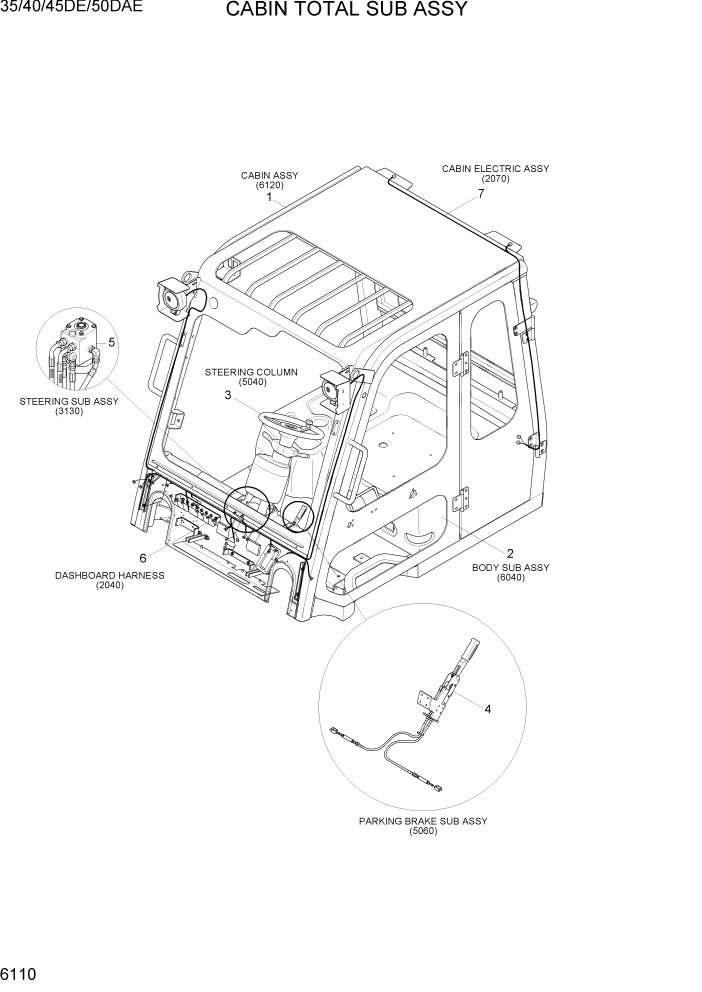 35/40/45DE/50DAE

CABIN TOTAL SUB ASSY

CABIN ASSY
(6120)
1

CABIN ELECTRIC ASSY
(2070)
7

5

STEERING SUB ASSY
(3130)

STEERING COLUMN
(5040)
3

6
DASHBOARD HARNESS
(2040)

2
BODY SUB ASSY
(6040)

4

PARKING BRAKE SUB ASSY
(5060)

6110