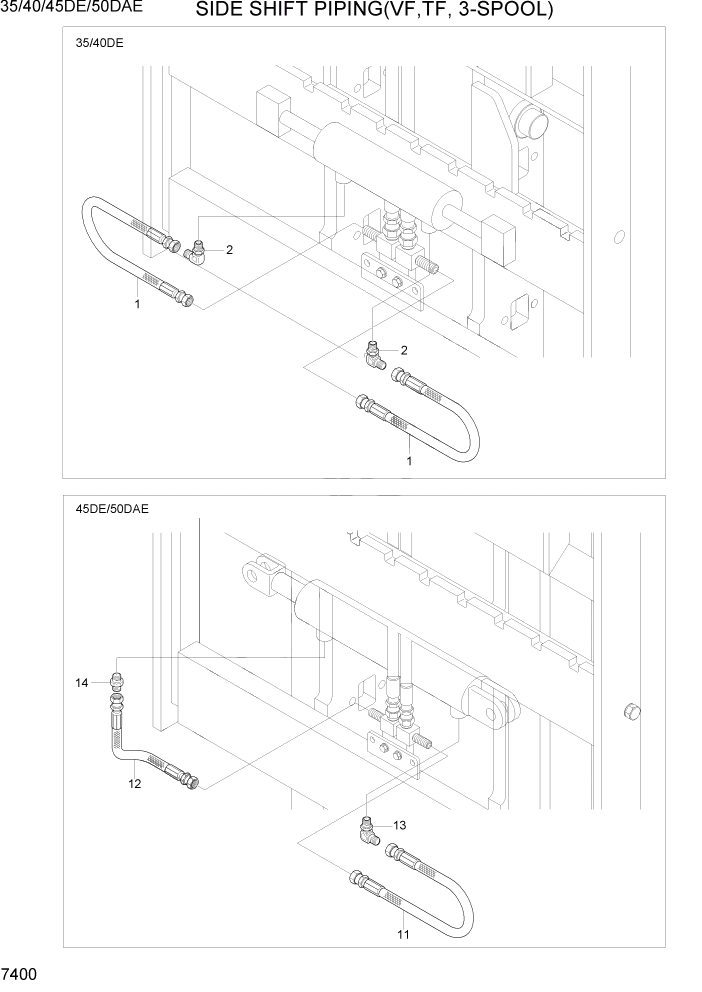 35/40/45DE/50DAE SIDE SHIFT PIPING(VF,TF, 3-SPOOL)

35/40DE

2

1

2

1

45DE/50DAE

14

12

13

11

7400