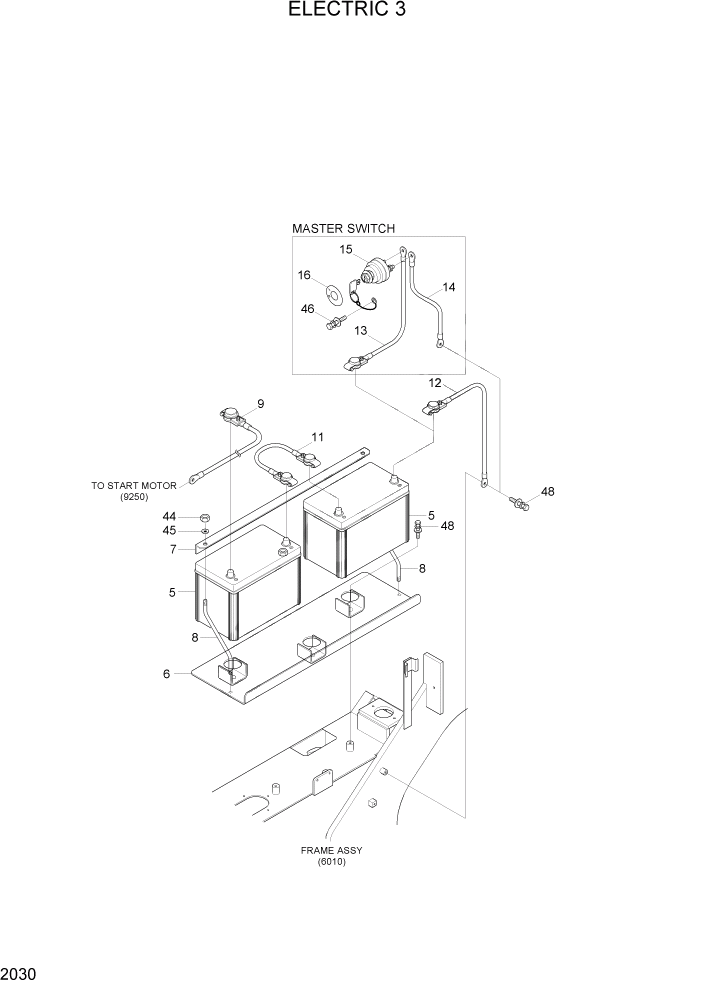 ELECTRIC 3

MASTER SWITCH

15

16

14

46

13

12

9

11

TO START MOTOR (9250)

48

44

45

5

48

7

8

5

8

6

FRAME ASSY (6010)

2030