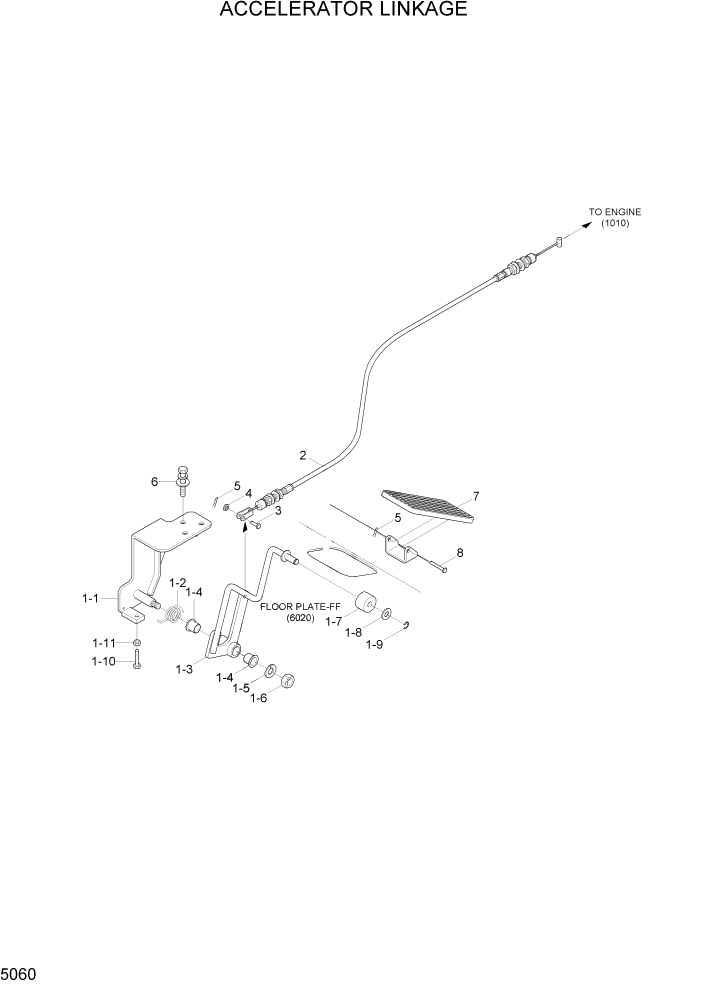 ACCELERATOR LINKAGE

TO ENGINE
(1010)

2

6

5

4

3

7

5

8

1-1

1-2

1-4

FLOOR PLATE-FF
(6020)

1-7

1-8

1-9

1-11

1-10

1-3

1-4

1-5

1-6

5060