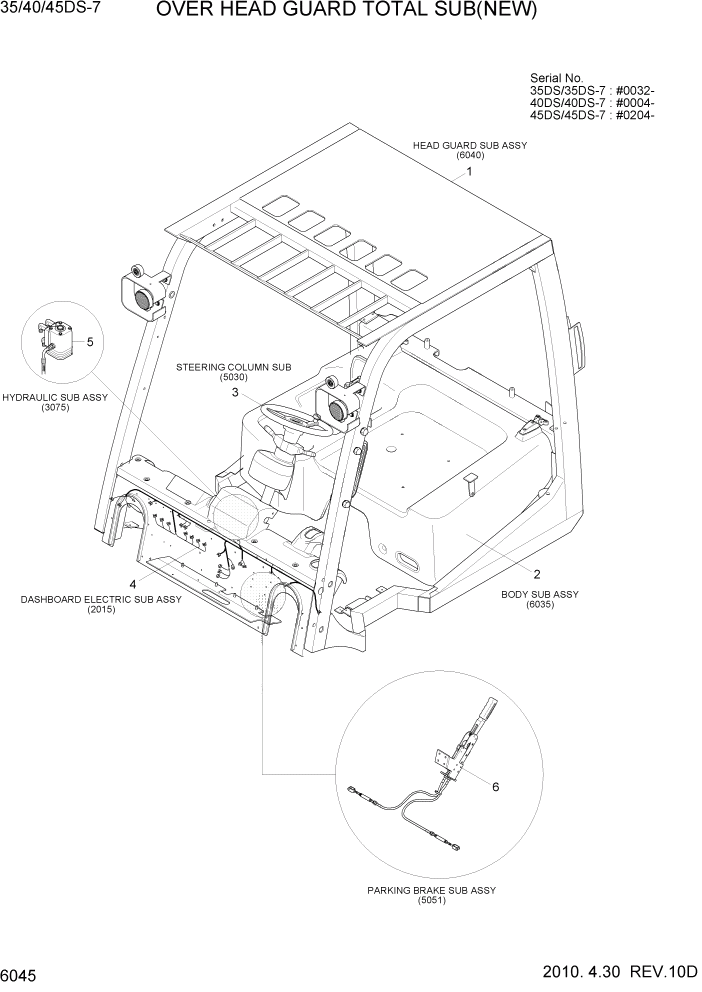 35/40/45DS-7 OVER HEAD GUARD TOTAL SUB(NEW)

Serial No.
35DS/35DS-7 : #0032-
40DS/40DS-7 : #0004-
45DS/45DS-7 : #0204-

HEAD GUARD SUB ASSY
(6040)
1

5
HYDRAULIC SUB ASSY
(3075)

STEERING COLUMN SUB
(5030)
3

4
DASHBOARD ELECTRIC SUB ASSY
(2015)

2
BODY SUB ASSY
(6035)

6

PARKING BRAKE SUB ASSY
(5051)

6045 2010. 4.30 REV.10D