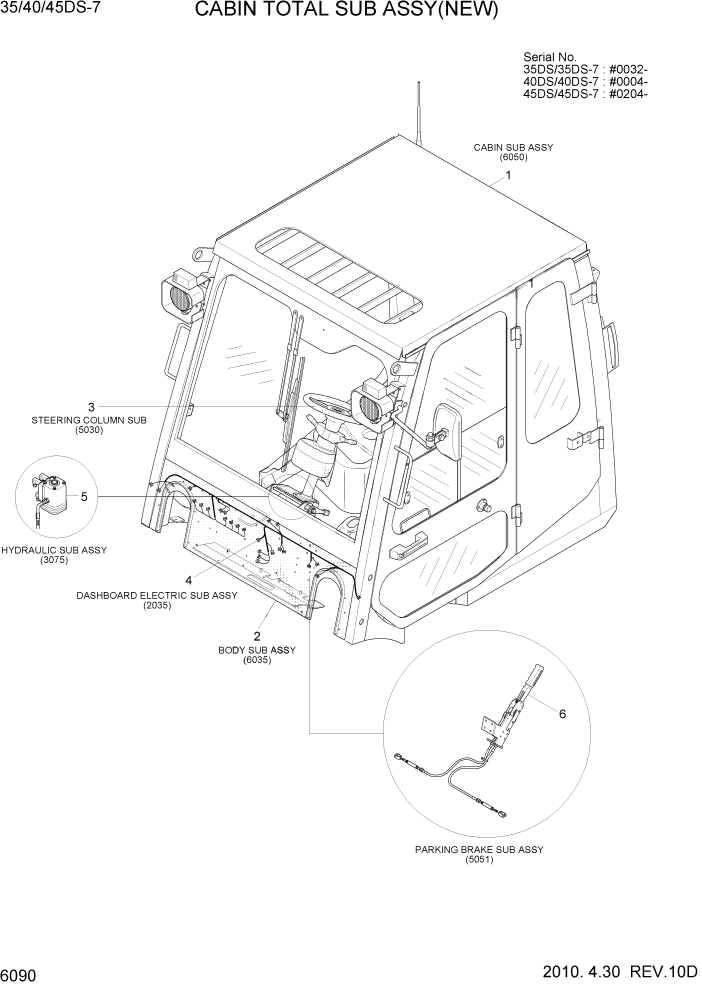 35/40/45DS-7

CABIN TOTAL SUB ASSY(NEW)

Serial No.
35DS/35DS-7 : #0032-
40DS/40DS-7 : #0004-
45DS/45DS-7 : #0204-

CABIN SUB ASSY
(6050)

1

3

STEERING COLUMN SUB
(5030)

5

HYDRAULIC SUB ASSY
(3075)

4

DASHBOARD ELECTRIC SUB ASSY
(2035)

2

BODY SUB ASSY
(6035)

6

PARKING BRAKE SUB ASSY
(5051)

6090

2010. 4.30 REV.10D