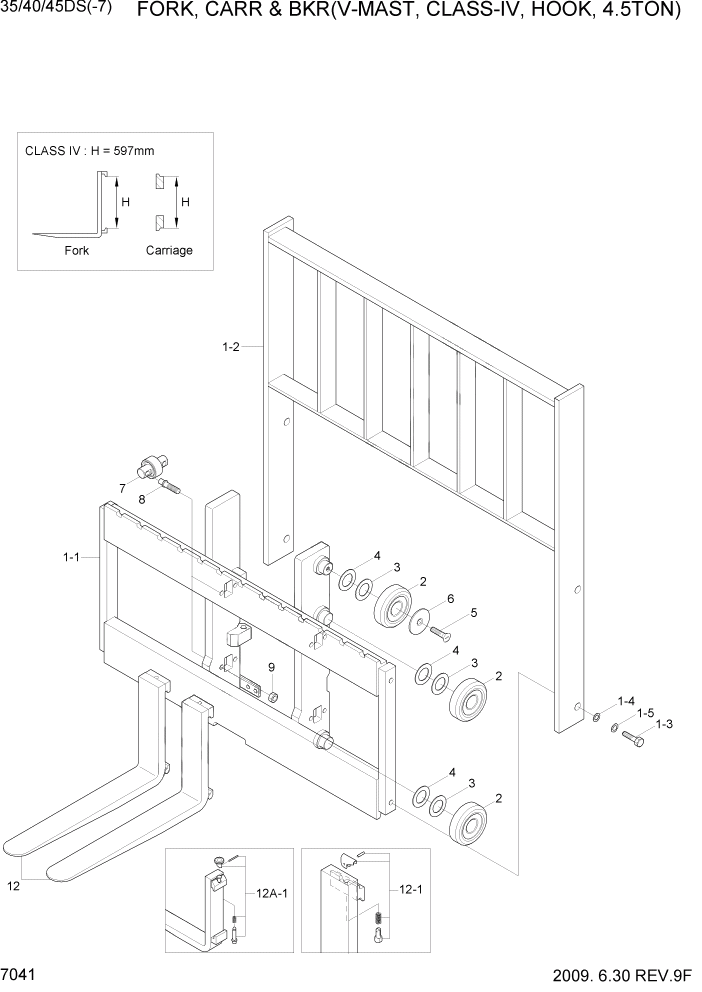 35/40/45DS(-7) FORK, CARR & BKR(V-MAST, CLASS-IV, HOOK, 4.5TON)

CLASS IV : H = 597mm

H

H

Fork

Carriage

1-2

7

8

1-1

4

3

2

6

5

4

3

2

9

1-4

1-5

1-3

4

3

2

12

12A-1

12-1

7041

2009. 6.30 REV.9F