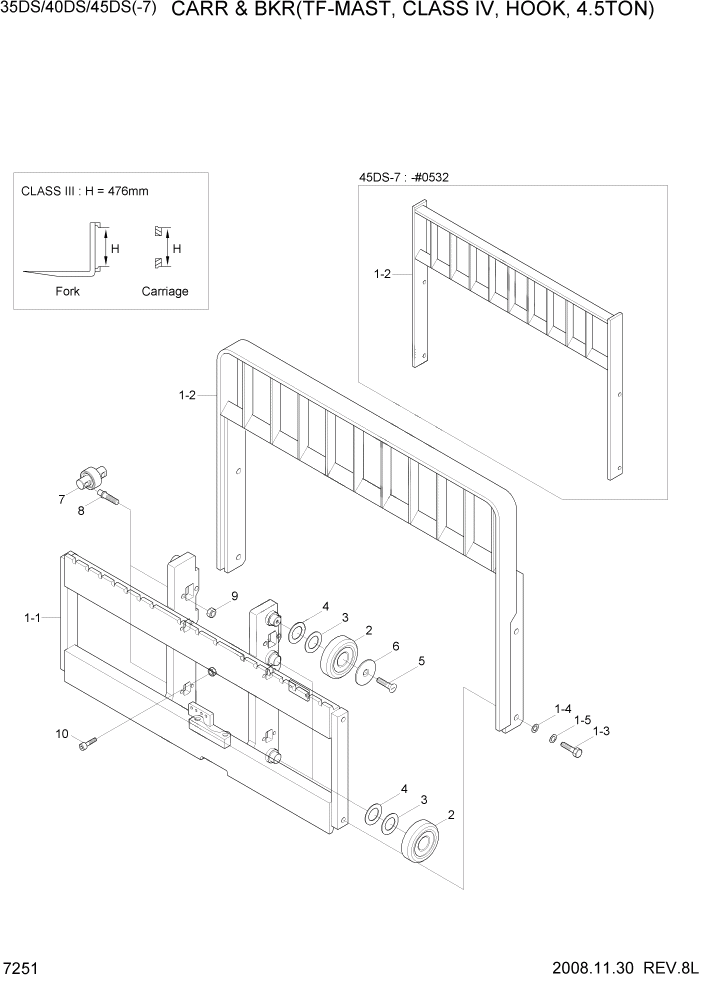 35DS/40DS/45DS(-7) CARR & BKR(TF-MAST, CLASS IV, HOOK, 4.5TON)

CLASS III : H = 476mm

H

H

Fork

Carriage

45DS-7 : -#0532

1-2

1-2

7

8

9

1-1

4

3

2

6

5

10

1-4

1-5

1-3

4

3

2

7251

2008.11.30 REV.8L