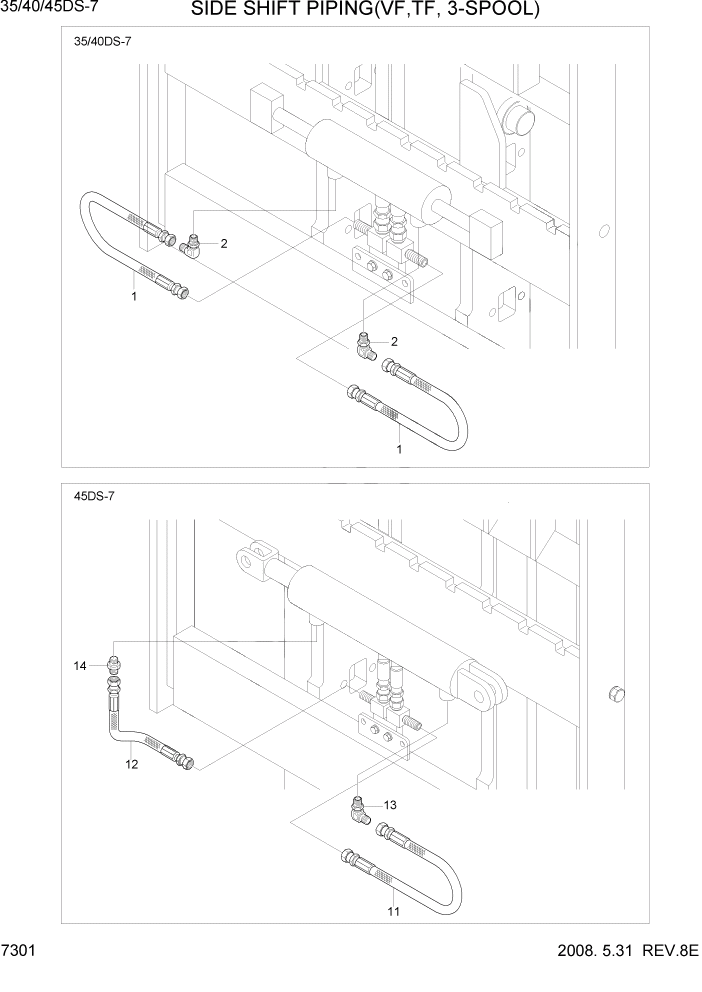 35/40/45DS-7

SIDE SHIFT PIPING(VF,TF, 3-SPOOL)

35/40DS-7

2

1

2

1

45DS-7

14

12

13

11

7301

2008. 5.31 REV.8E