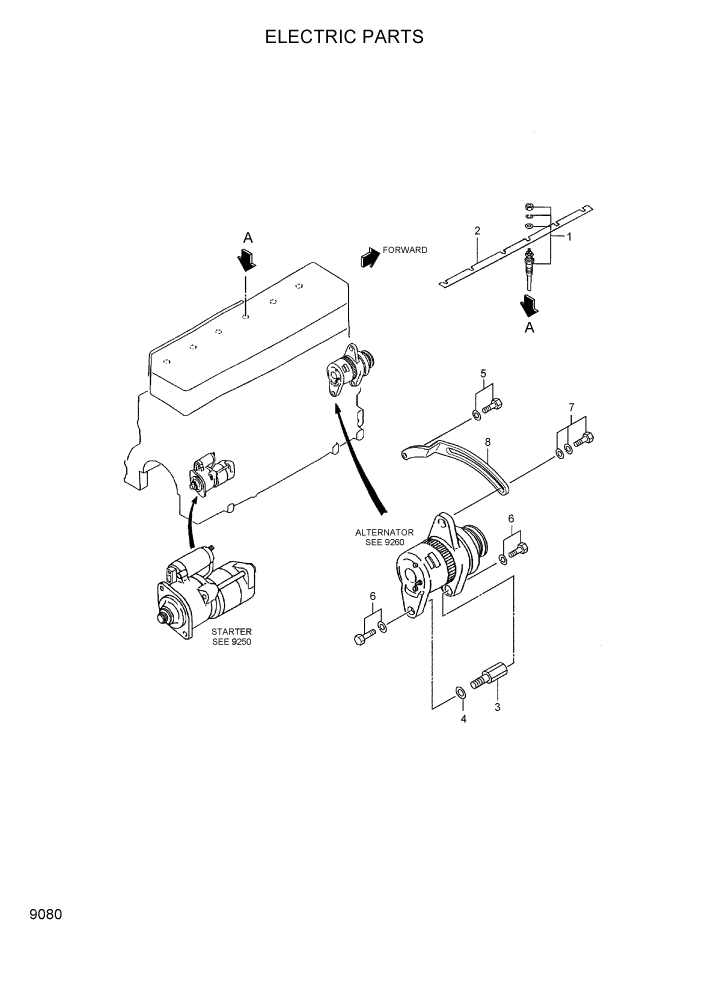 ELECTRIC PARTS

A

FORWARD

2

1

A

5

7

8

ALTERNATOR
SEE 9260

6

6

STARTER
SEE 9250

4

3

9080