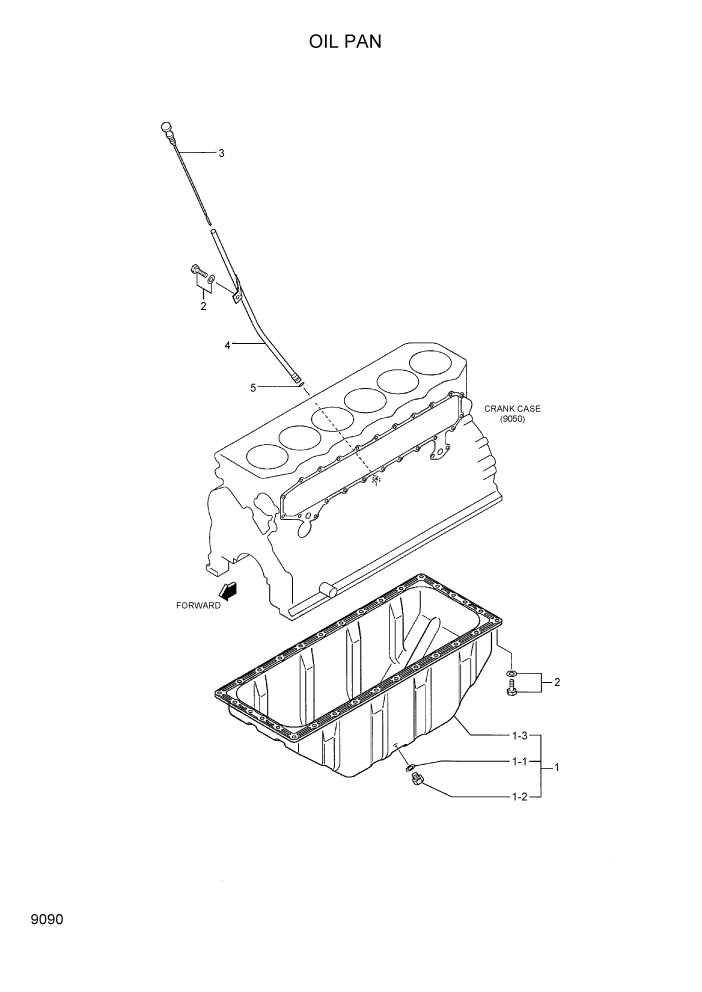 OIL PAN

3

2

4

5

CRANK CASE
(9050)

FORWARD

2

1-3

1-1

1

1-2

9090