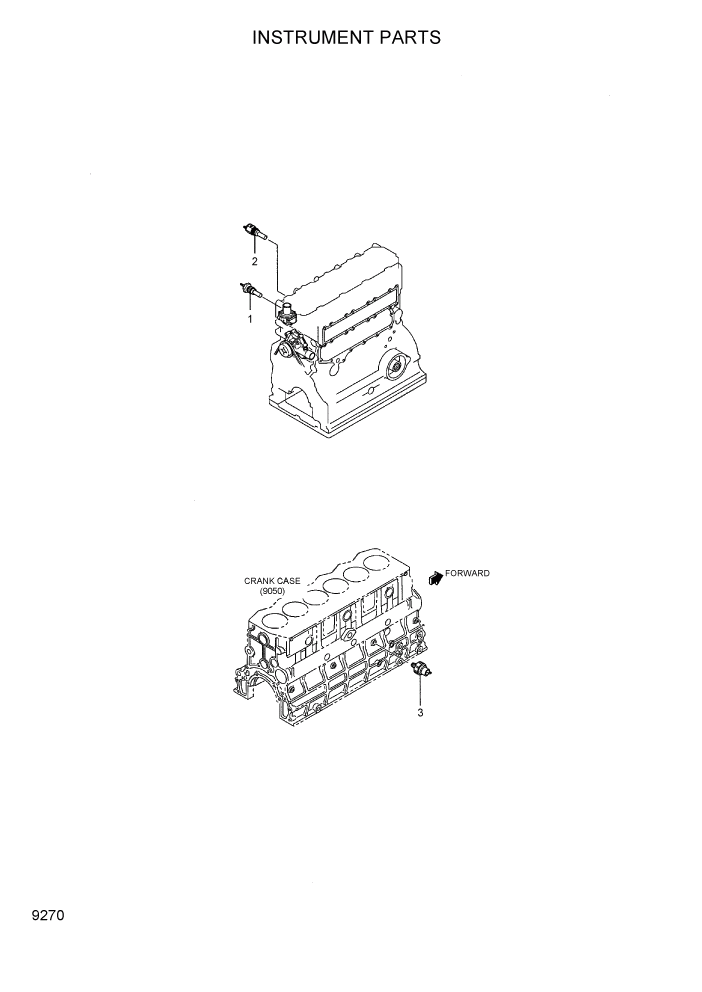 INSTRUMENT PARTS

2

1

CRANK CASE
(9050)

FORWARD

3

9270