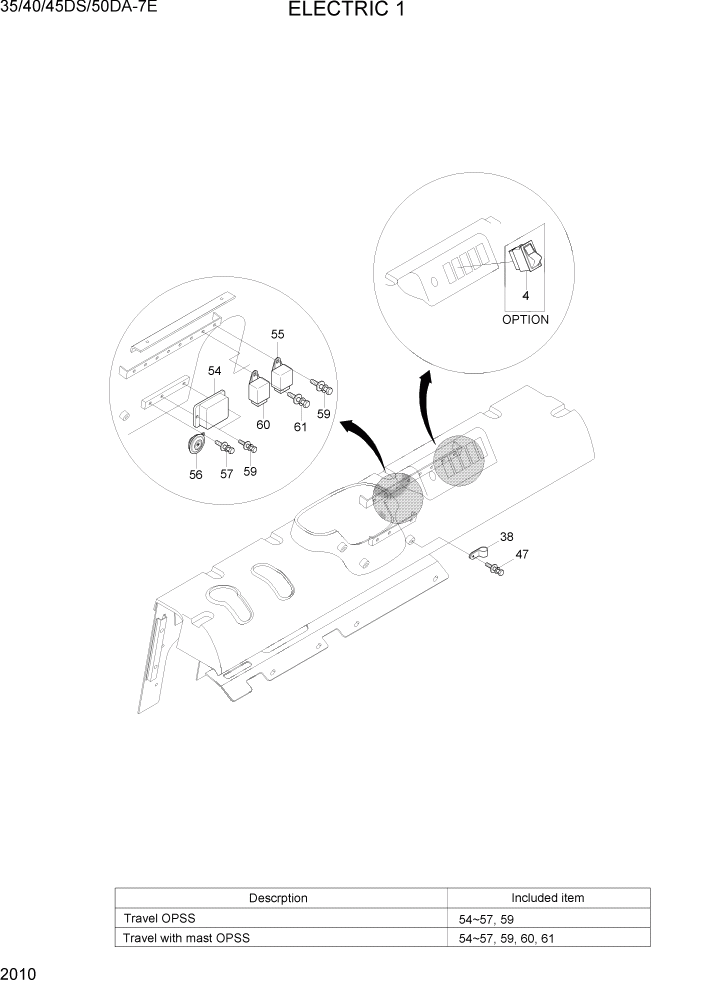 35/40/45DS/50DA-7E

ELECTRIC 1

4
OPTION

55
54
60
61
59
56
57
59

38
47

| Descrption | Included item |
|---|---|
| Travel OPSS | 54~57, 59 |
| Travel with mast OPSS | 54~57, 59, 60, 61 |

2010