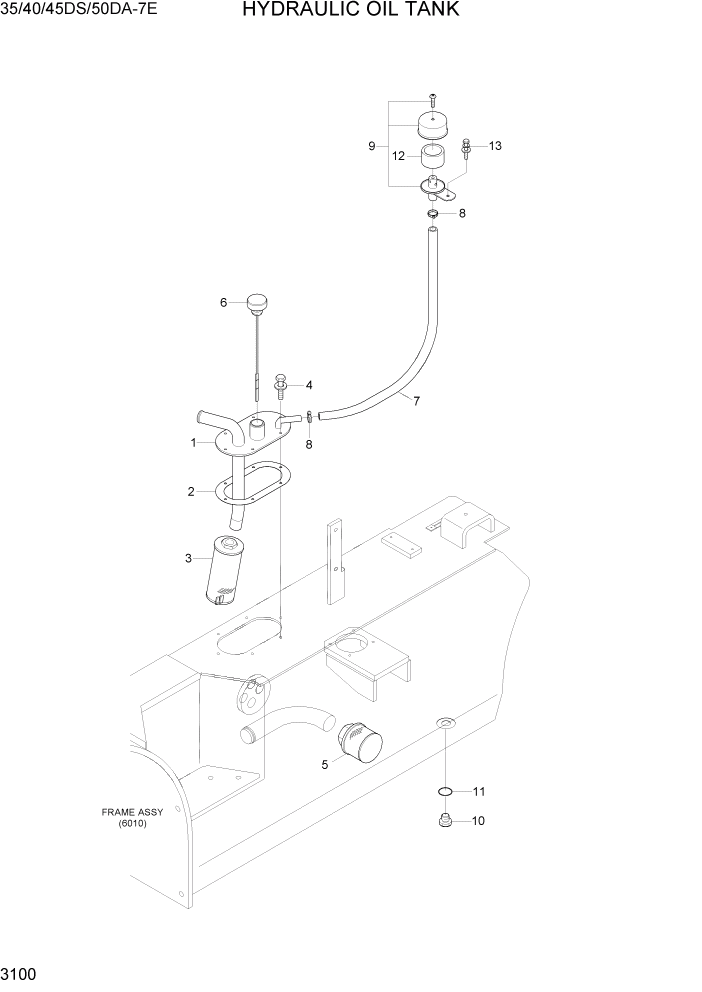 35/40/45DS/50DA-7E HYDRAULIC OIL TANK

9
12
13
8
6
4
7
1
8
2
3
5
11
10
FRAME ASSY (6010)

3100