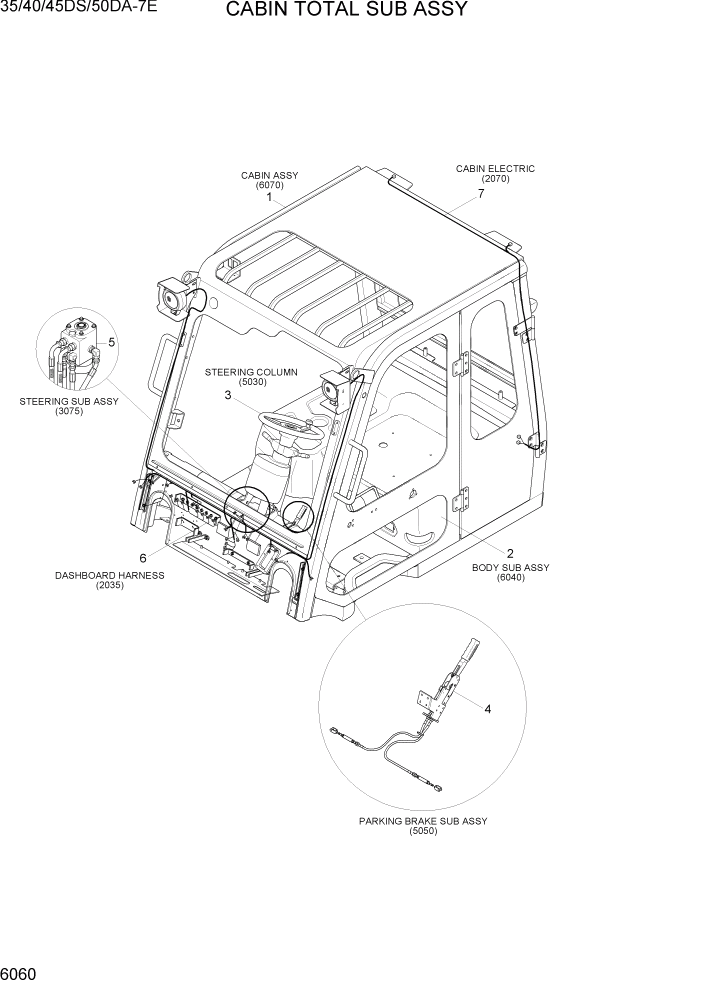 35/40/45DS/50DA-7E

CABIN TOTAL SUB ASSY

CABIN ASSY
(6070)
1

CABIN ELECTRIC
(2070)
7

5

STEERING SUB ASSY
(3075)

STEERING COLUMN
(5030)
3

6

DASHBOARD HARNESS
(2035)

2
BODY SUB ASSY
(6040)

4

PARKING BRAKE SUB ASSY
(5050)

6060