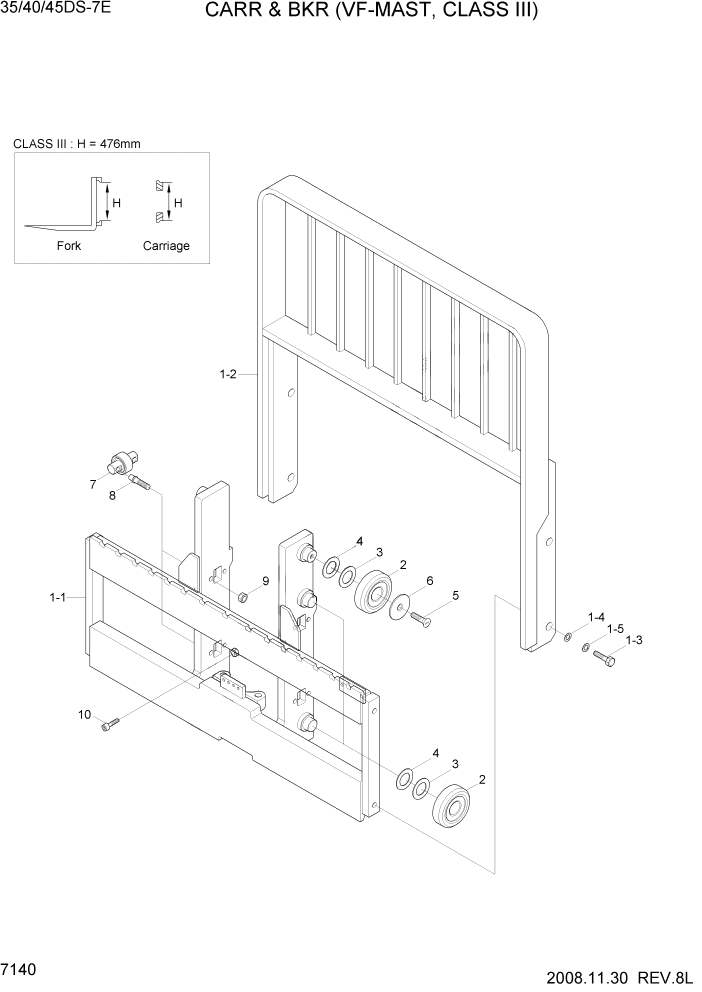 35/40/45DS-7E

CARR & BKR (VF-MAST, CLASS III)

CLASS III : H = 476mm

H

H

Fork

Carriage

1-2

7

8

4

3

2

6

5

9

1-1

1-4

1-5

1-3

10

4

3

2

7140

2008.11.30 REV.8L