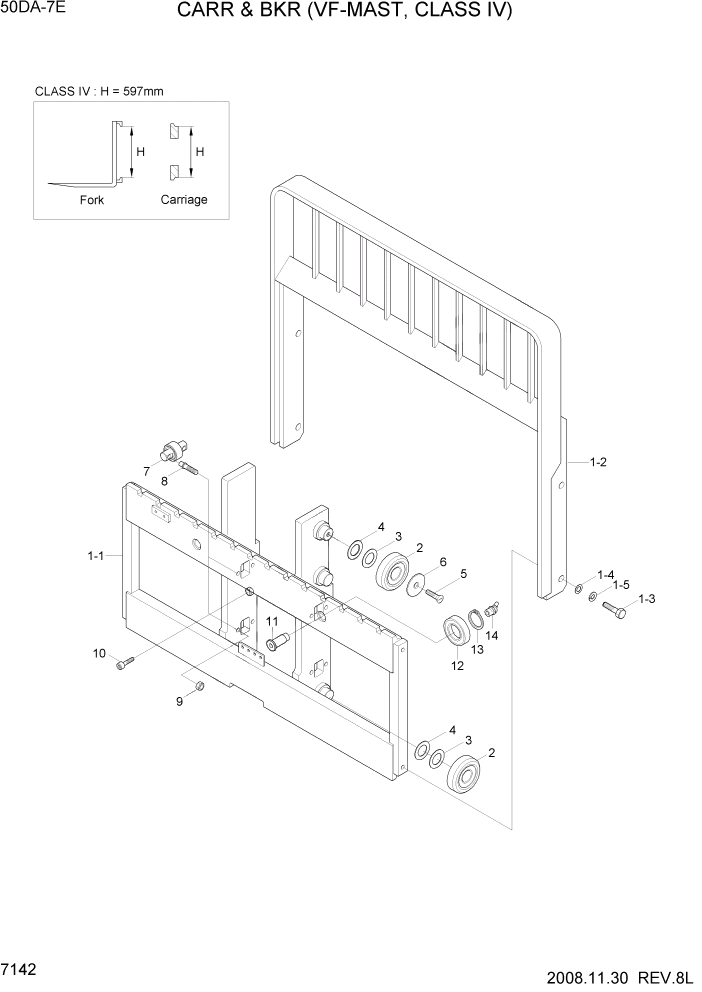 50DA-7E

CARR & BKR (VF-MAST, CLASS IV)

CLASS IV : H = 597mm

H

H

Fork

Carriage

1-2

7

8

1-1

4

3

2

6

5

1-4

1-5

1-3

11

14

13

12

10

9

4

3

2

7142

2008.11.30 REV.8L