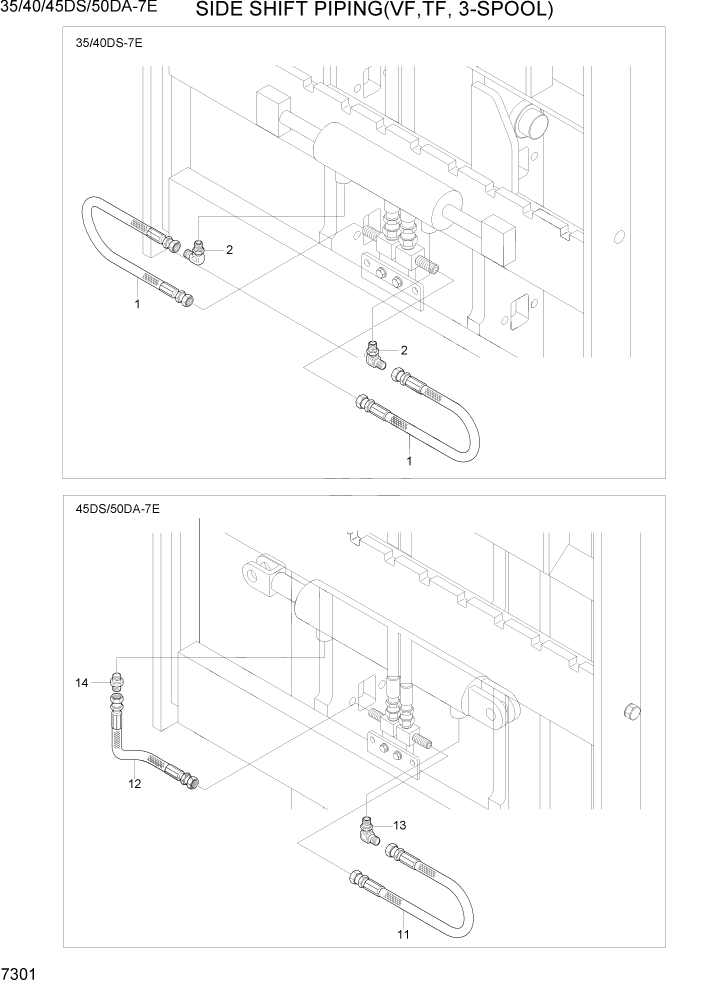 35/40/45DS/50DA-7E SIDE SHIFT PIPING(VF,TF, 3-SPOOL)

35/40DS-7E

2

1

2

1

45DS/50DA-7E

14

12

13

11

7301