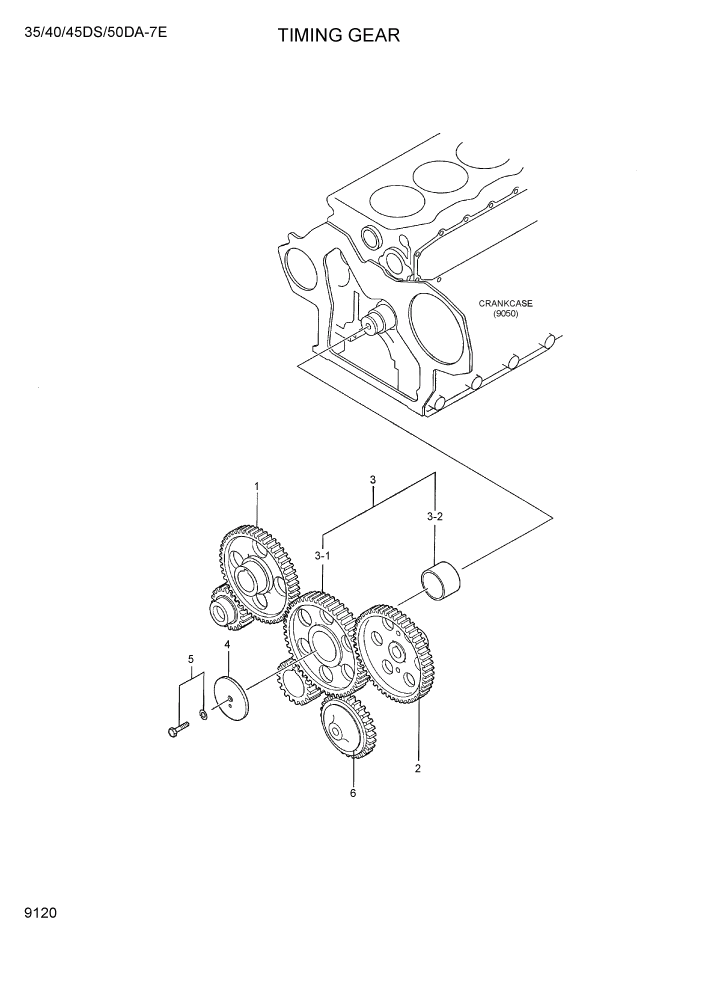 35/40/45DS/50DA-7E
TIMING GEAR

CRANKCASE
(9050)

1
3
3-2
3-1
4
5
2
6

9120