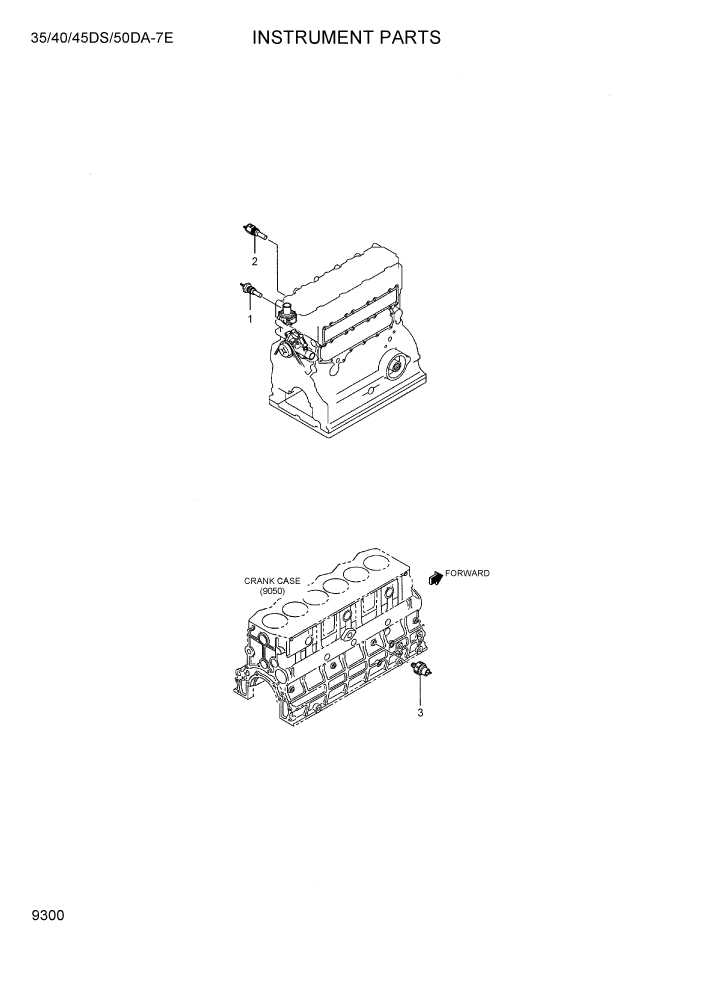 35/40/45DS/50DA-7E INSTRUMENT PARTS

2

1

CRANK CASE
(9050)

FORWARD

3

9300