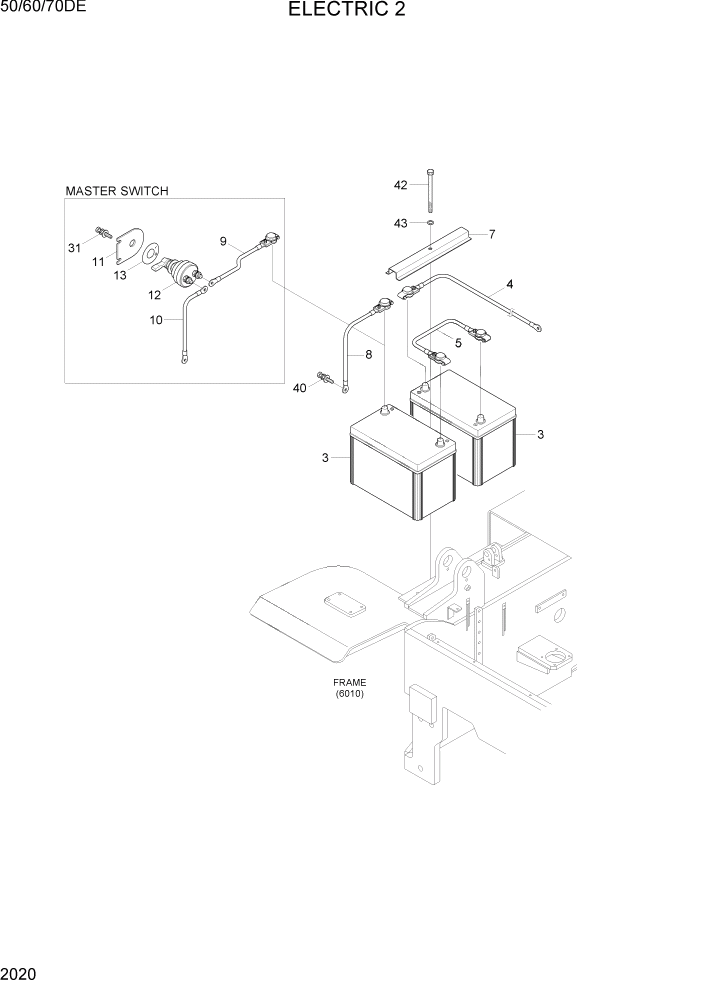 50/60/70DE

ELECTRIC 2

MASTER SWITCH

31
11
13
12
10
9
42
43
7
4
5
8
40
3
3

FRAME (6010)

2020