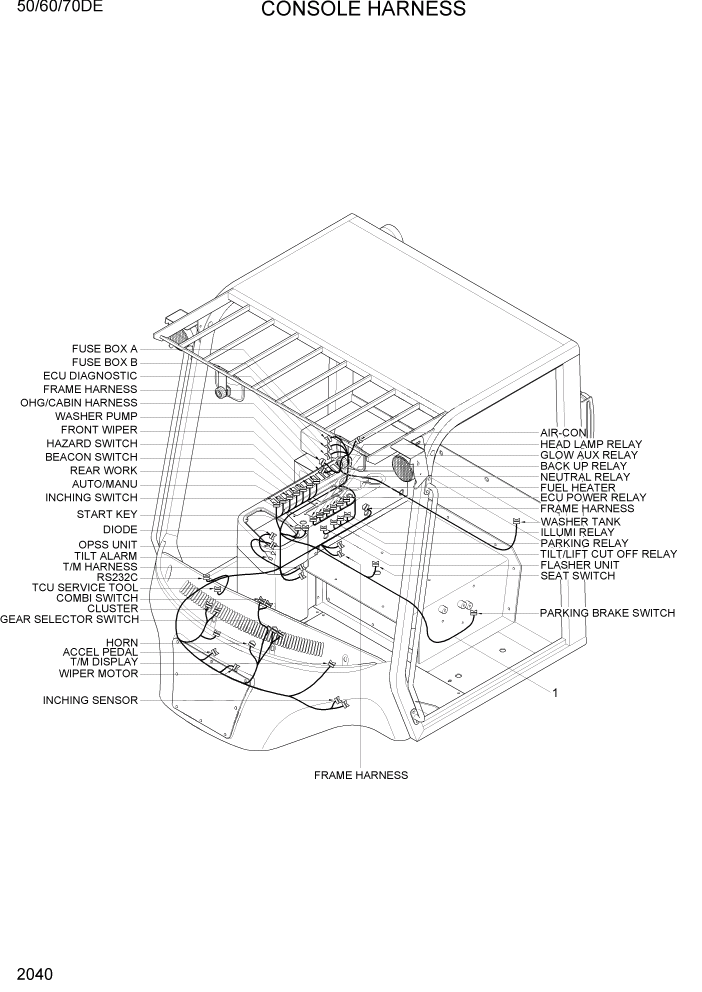 50/60/70DE

CONSOLE HARNESS

FUSE BOX A
FUSE BOX B
ECU DIAGNOSTIC
FRAME HARNESS
OHG/CABIN HARNESS
WASHER PUMP
FRONT WIPER
HAZARD SWITCH
BEACON SWITCH
REAR WORK
AUTO/MANU
INCHING SWITCH
START KEY
DIODE
OPSS UNIT
TILT ALARM
T/M HARNESS
RS232C
TCU SERVICE TOOL
COMBI SWITCH
CLUSTER
GEAR SELECTOR SWITCH
HORN
ACCEL PEDAL
T/M DISPLAY
WIPER MOTOR
INCHING SENSOR

AIR-CON
HEAD LAMP RELAY
GLOW AUX RELAY
BACK UP RELAY
NEUTRAL RELAY
FUEL HEATER
ECU POWER RELAY
FRAME HARNESS
WASHER TANK
ILLUMI RELAY
PARKING RELAY
TILT/LIFT CUT OFF RELAY
FLASHER UNIT
SEAT SWITCH
PARKING BRAKE SWITCH
1

FRAME HARNESS

2040