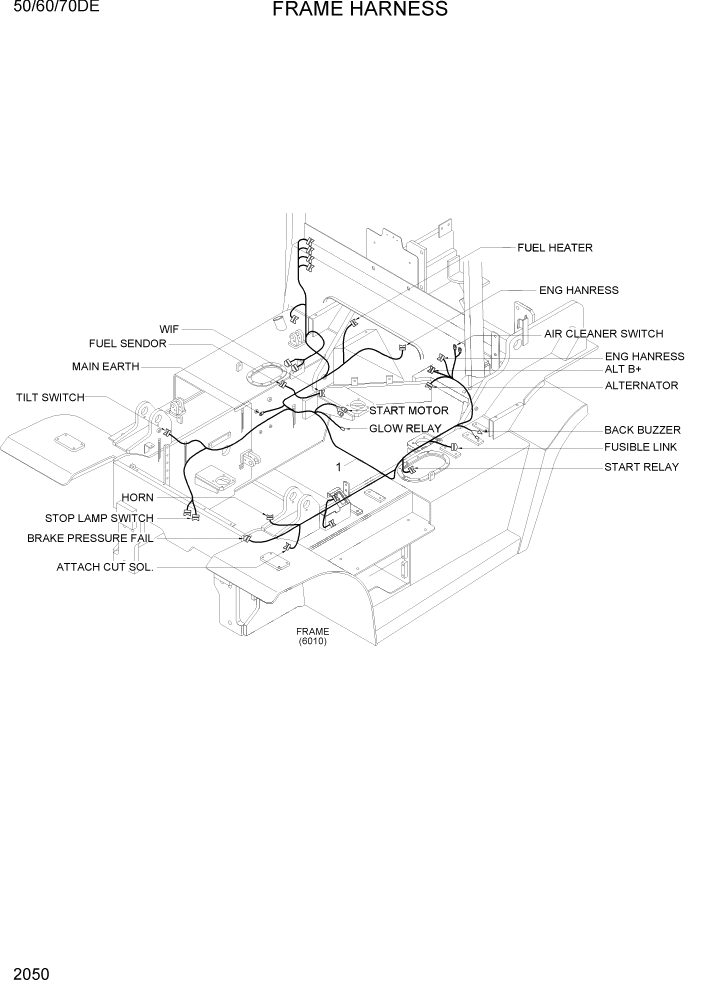 50/60/70DE

FRAME HARNESS

FUEL HEATER

ENG HANRESS

AIR CLEANER SWITCH

ENG HANRESS

ALT B+

ALTERNATOR

BACK BUZZER

FUSIBLE LINK

START RELAY

WIF

FUEL SENDOR

MAIN EARTH

TILT SWITCH

START MOTOR

GLOW RELAY

1

HORN

STOP LAMP SWITCH

BRAKE PRESSURE FAIL

ATTACH CUT SOL.

FRAME
(6010)

2050