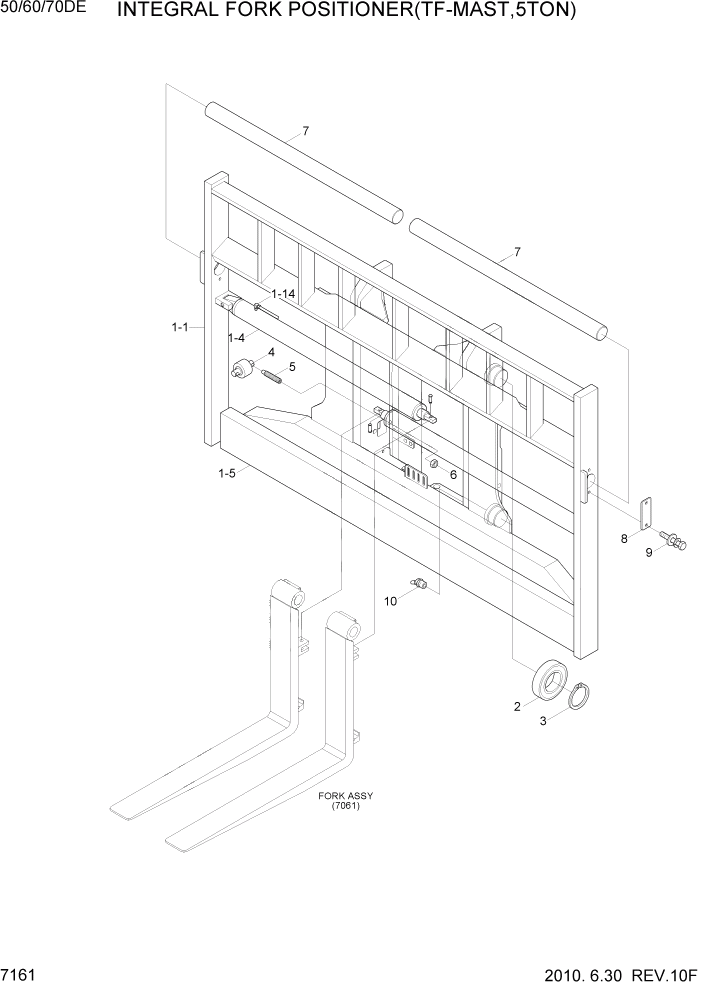 50/60/70DE INTEGRAL FORK POSITIONER(TF-MAST,5TON)

7
7
1-14
1-1
1-4
4
5
6
1-5
8
9
10
2
3
FORK ASSY
(7061)

7161
2010. 6.30 REV.10F