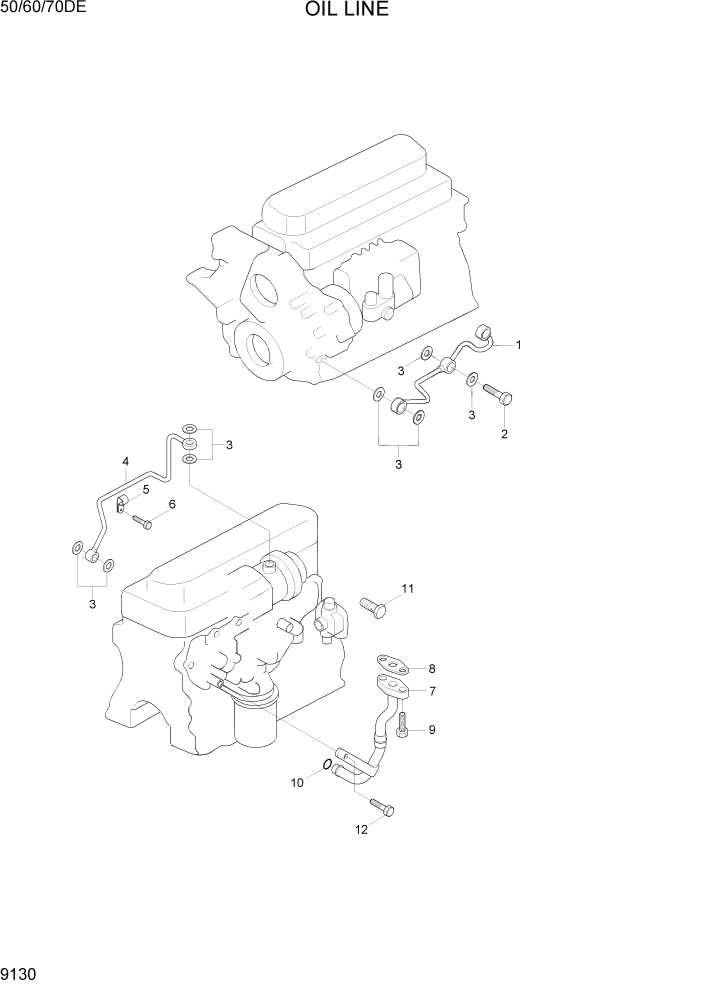 50/60/70DE

OIL LINE

1
3
3
2
3
3
4
5
6
3
11
8
7
9
10
12

9130