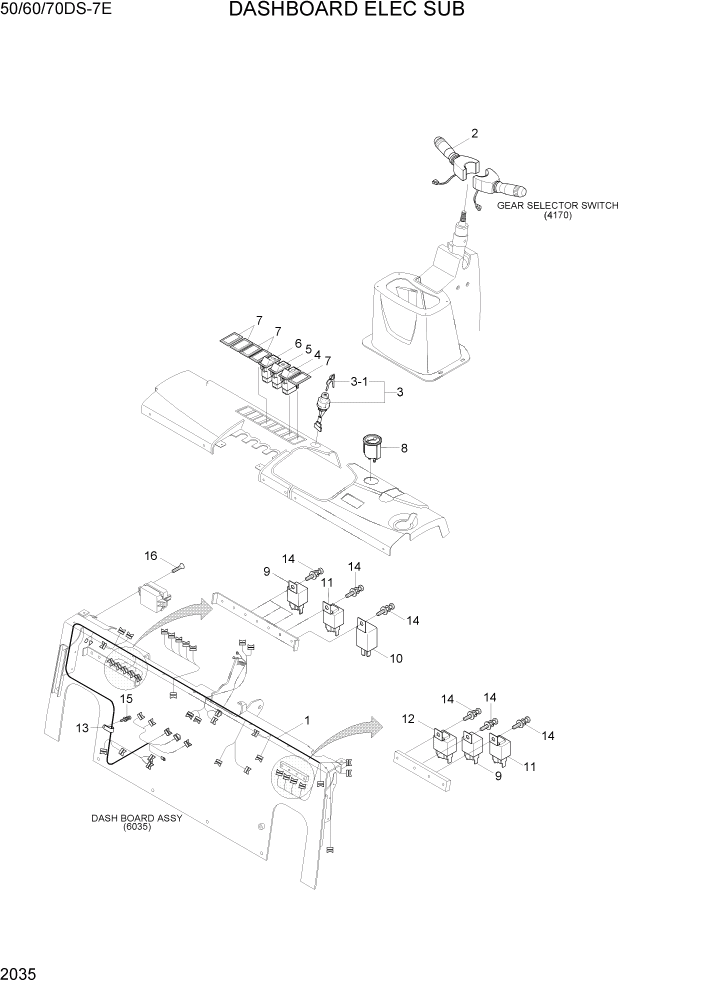 50/60/70DS-7E

DASHBOARD ELEC SUB

2

GEAR SELECTOR SWITCH (4170)

7
7
6
5
4
7
3-1
3
8

16
14
9
14
11
14
10

15
13
1

14
14
12
14
9
11

DASH BOARD ASSY (6035)

2035