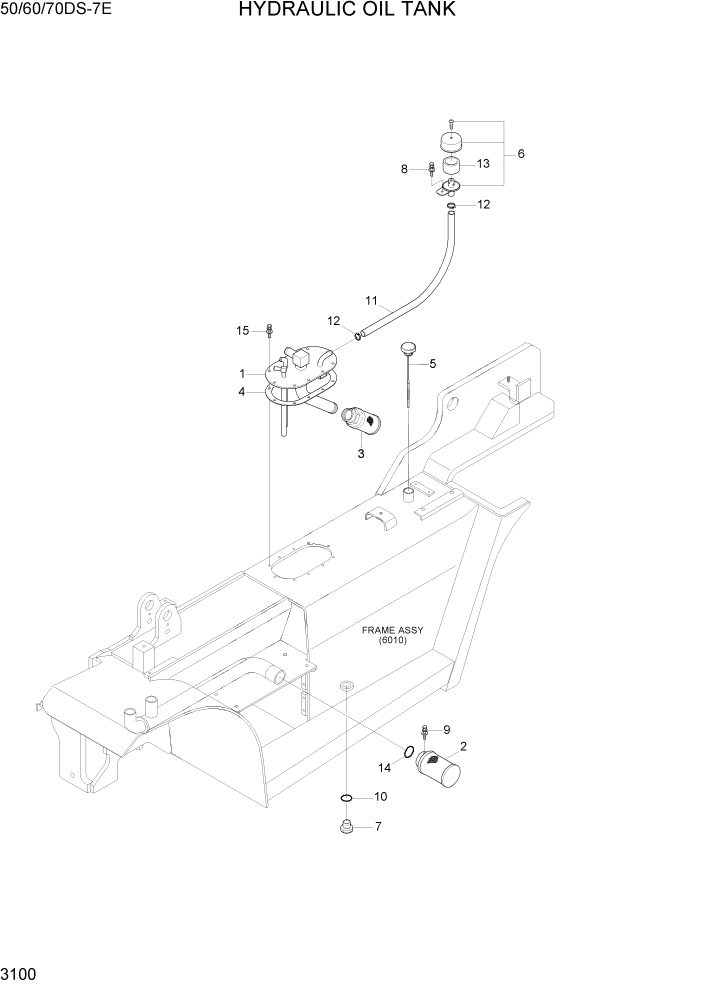 50/60/70DS-7E HYDRAULIC OIL TANK

6
13
8
12
11
12
15
1
4
5
3
FRAME ASSY
(6010)
9
2
14
10
7

3100