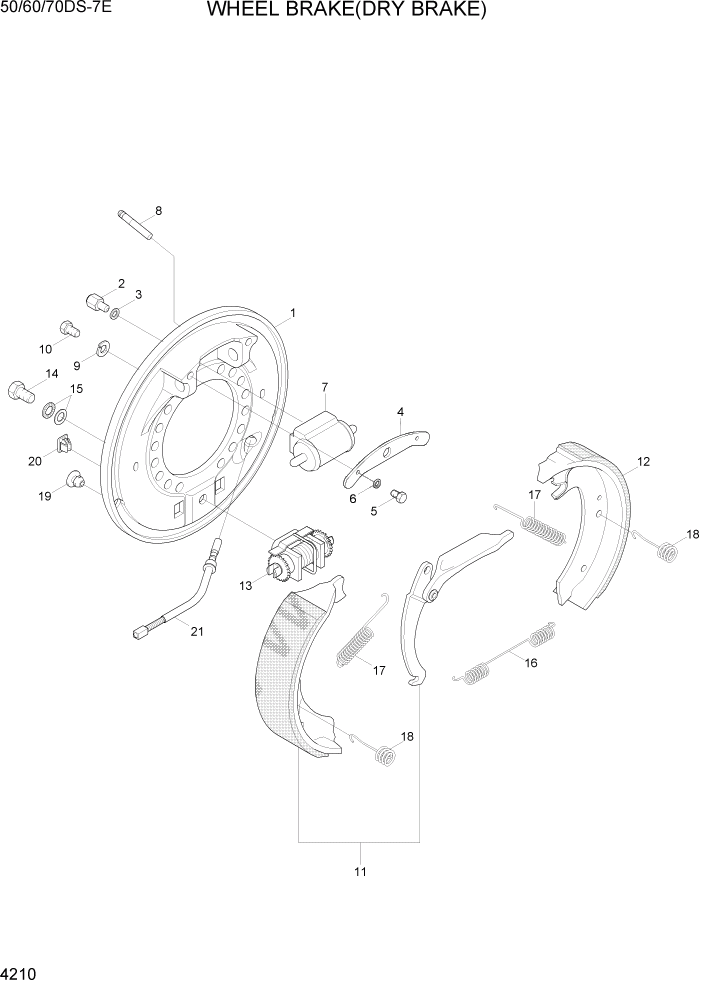 50/60/70DS-7E WHEEL BRAKE(DRY BRAKE)

8
2
3
1
10
9
14
15
7
4
20
19
6
5
12
17
18
13
21
17
16
18
11

4210