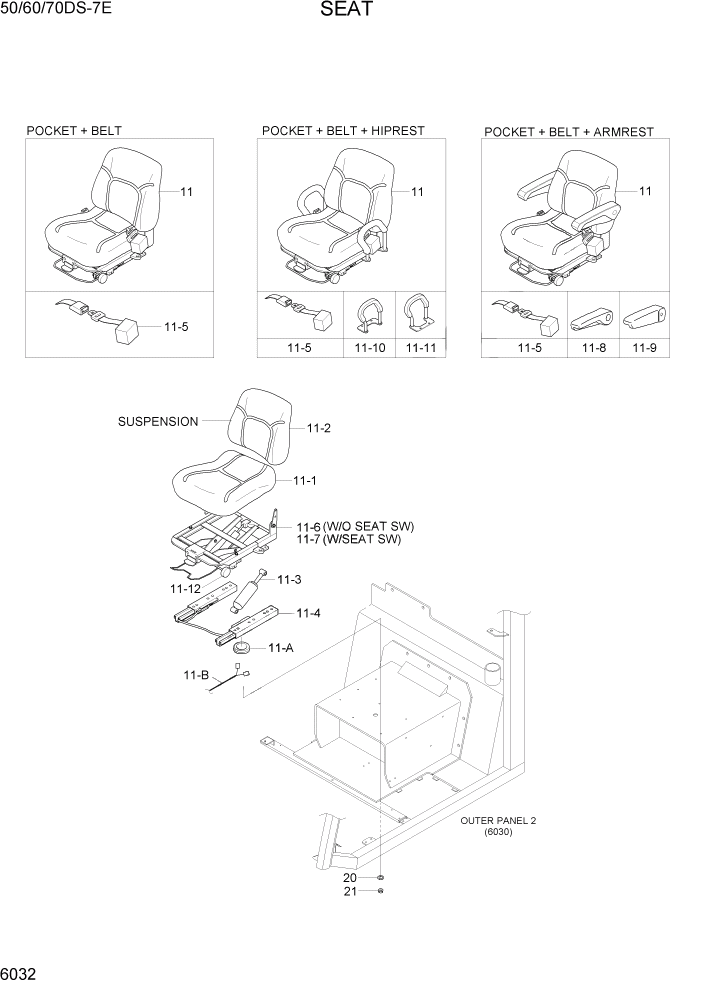 50/60/70DS-7E

SEAT

POCKET + BELT

11

11-5

POCKET + BELT + HIPREST

11

11-5

11-10

11-11

POCKET + BELT + ARMREST

11

11-5

11-8

11-9

SUSPENSION

11-2

11-1

11-6 (W/O SEAT SW)
11-7 (W/SEAT SW)

11-12

11-3

11-4

11-A

11-B

OUTER PANEL 2
(6030)

20

21

6032