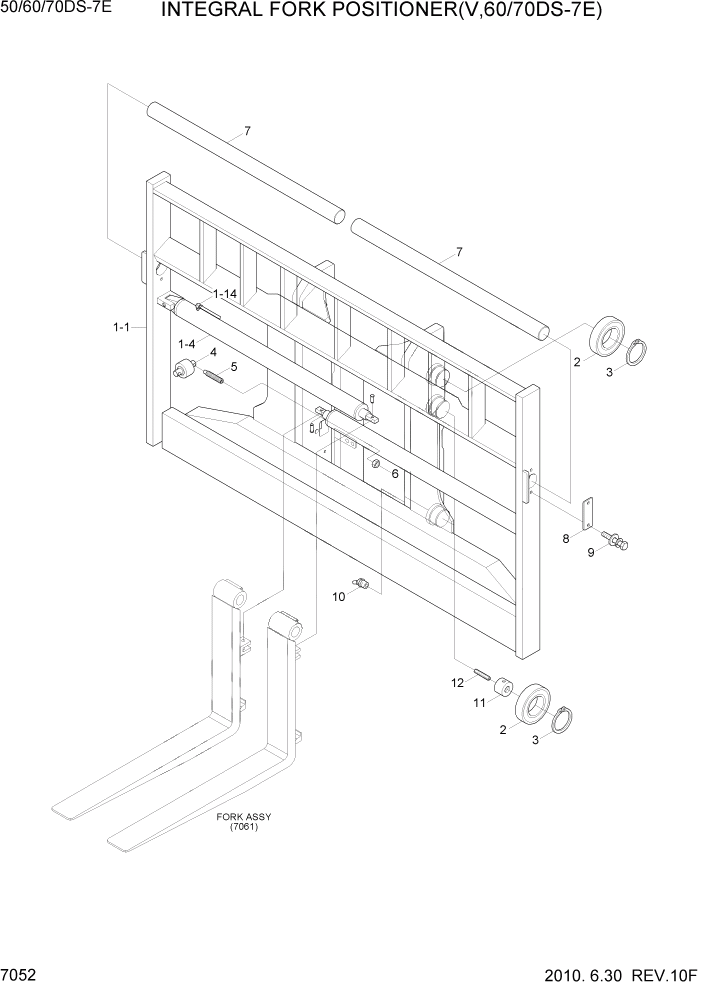 50/60/70DS-7E INTEGRAL FORK POSITIONER(V,60/70DS-7E)

7
7
1-14
1-1
1-4
4
5
2
3
6
8
9
10
12
11
2
3

FORK ASSY
(7061)

7052 2010. 6.30 REV.10F