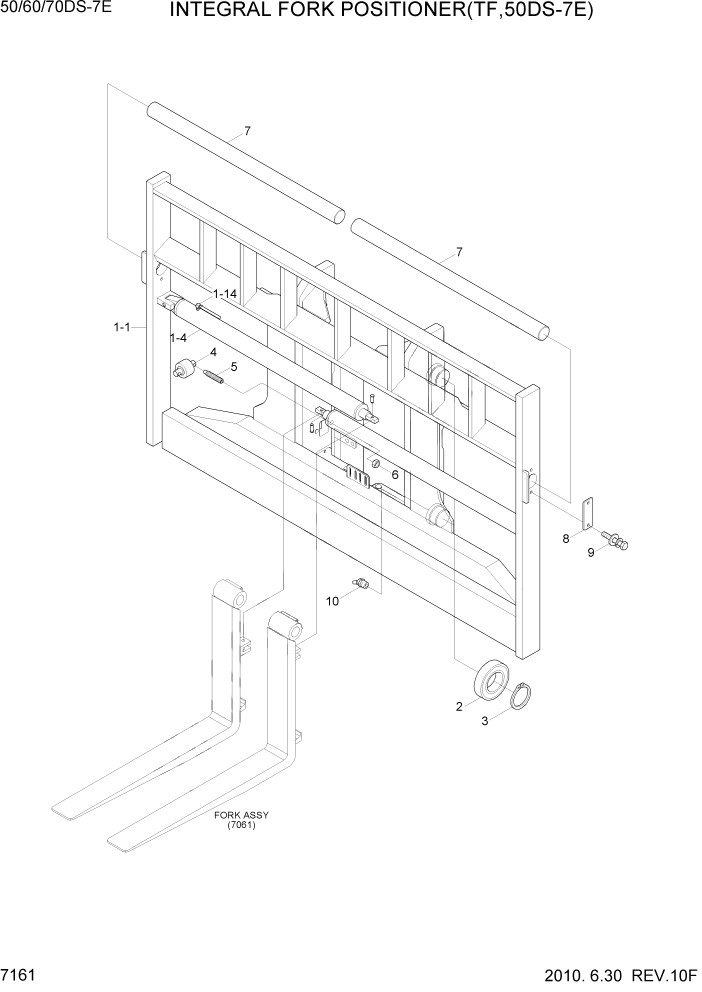 50/60/70DS-7E INTEGRAL FORK POSITIONER(TF,50DS-7E)

7

7

1-14

1-1

1-4

4

5

6

8

9

10

2

3

FORK ASSY
(7061)

7161 2010. 6.30 REV.10F