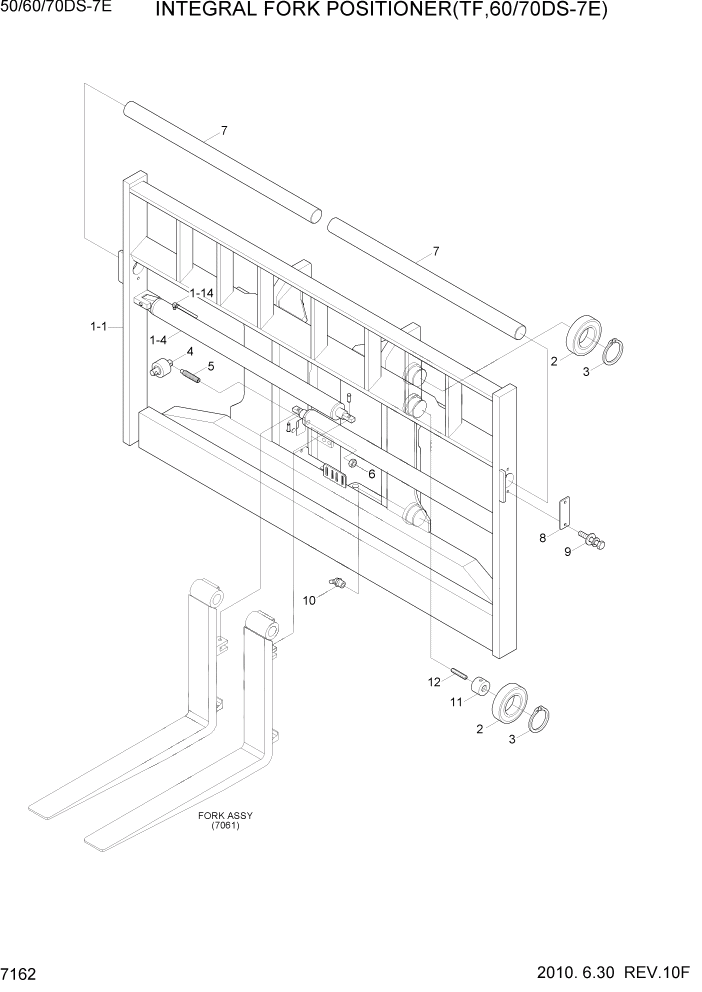 50/60/70DS-7E

INTEGRAL FORK POSITIONER(TF,60/70DS-7E)

7

7

1-14

1-1

1-4

4

5

2

3

6

8

9

10

12

11

2

3

FORK ASSY
(7061)

7162

2010. 6.30 REV.10F