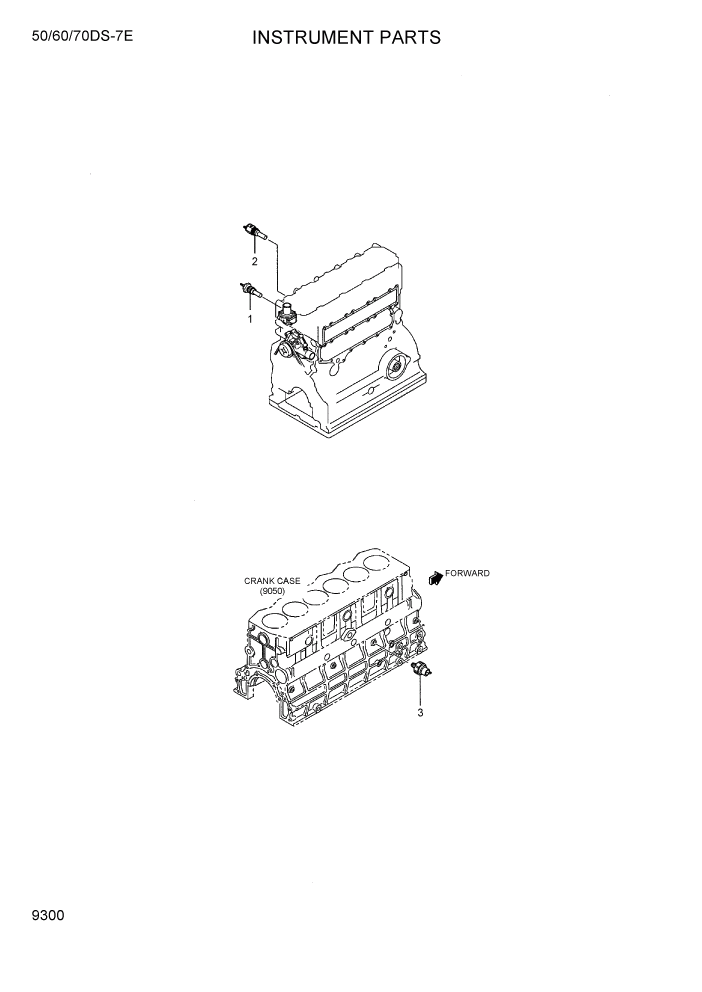 50/60/70DS-7E

INSTRUMENT PARTS

2

1

CRANK CASE
(9050)

FORWARD

3

9300