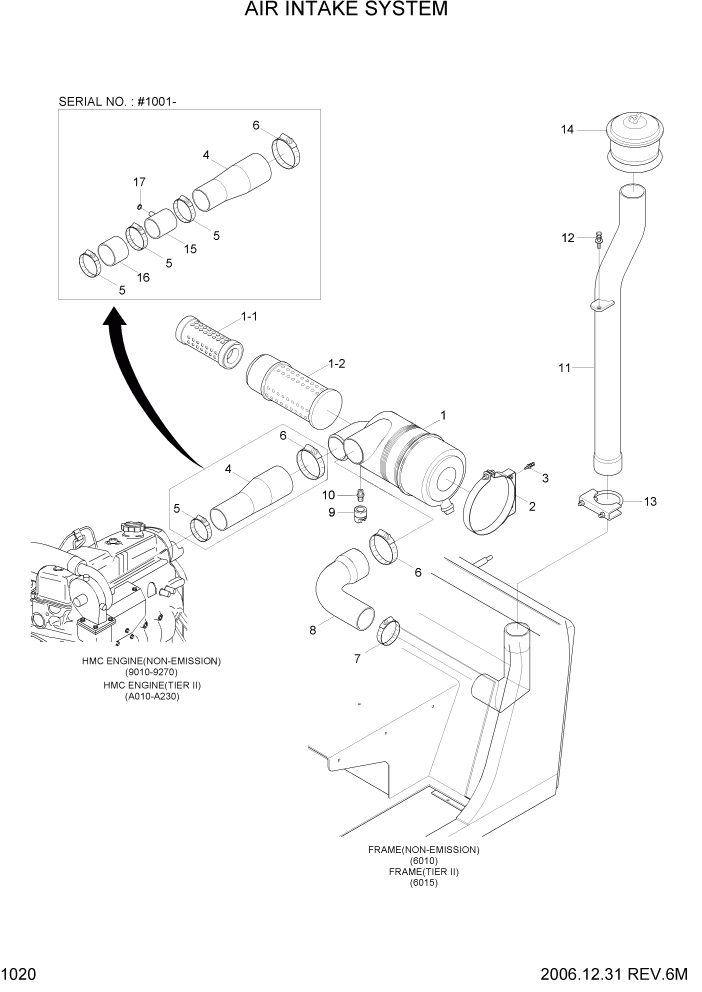 AIR INTAKE SYSTEM

SERIAL NO. : #1001-

6
4
17
5
15
5
16
5

14
12
11
13

1-1
1-2
1
6
4
5
10
9
3
2
6
8
7

HMC ENGINE(NON-EMISSION)
(9010-9270)
HMC ENGINE(TIER II)
(A010-A230)

FRAME(NON-EMISSION)
(6010)
FRAME(TIER II)
(6015)

1020

2006.12.31 REV.6M