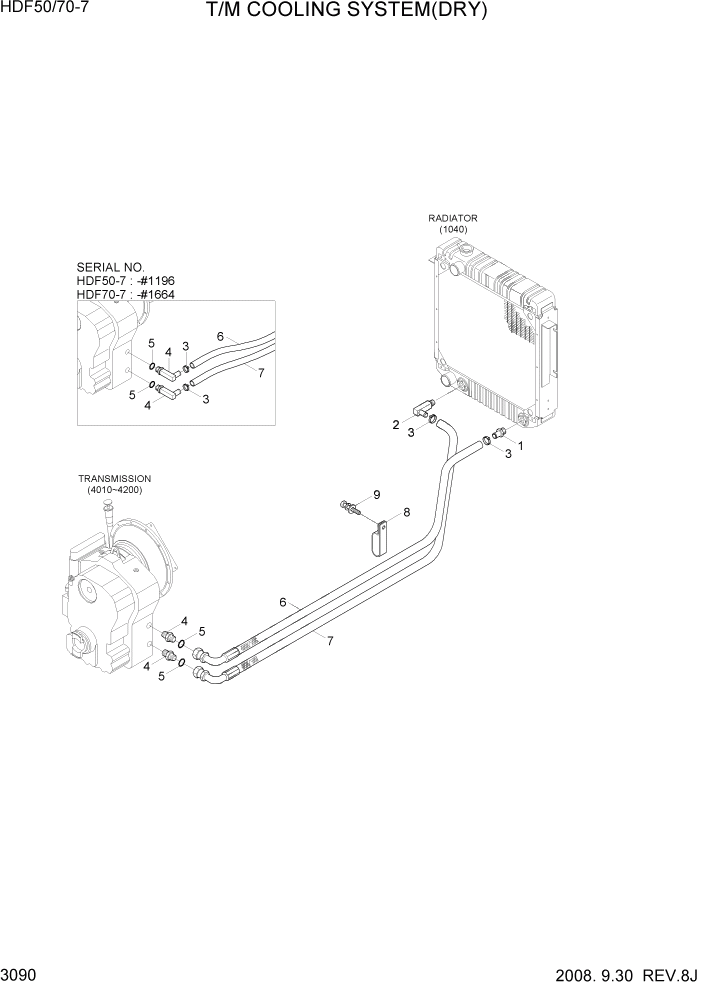 HDF50/70-7

T/M COOLING SYSTEM(DRY)

RADIATOR
(1040)

SERIAL NO.
HDF50-7 : -#1196
HDF70-7 : -#1664

5
4
3
6
7
5
4
3

2
3
3
1

TRANSMISSION
(4010~4200)

9
8

6
7

4
5
4
5

3090

2008. 9.30 REV.8J