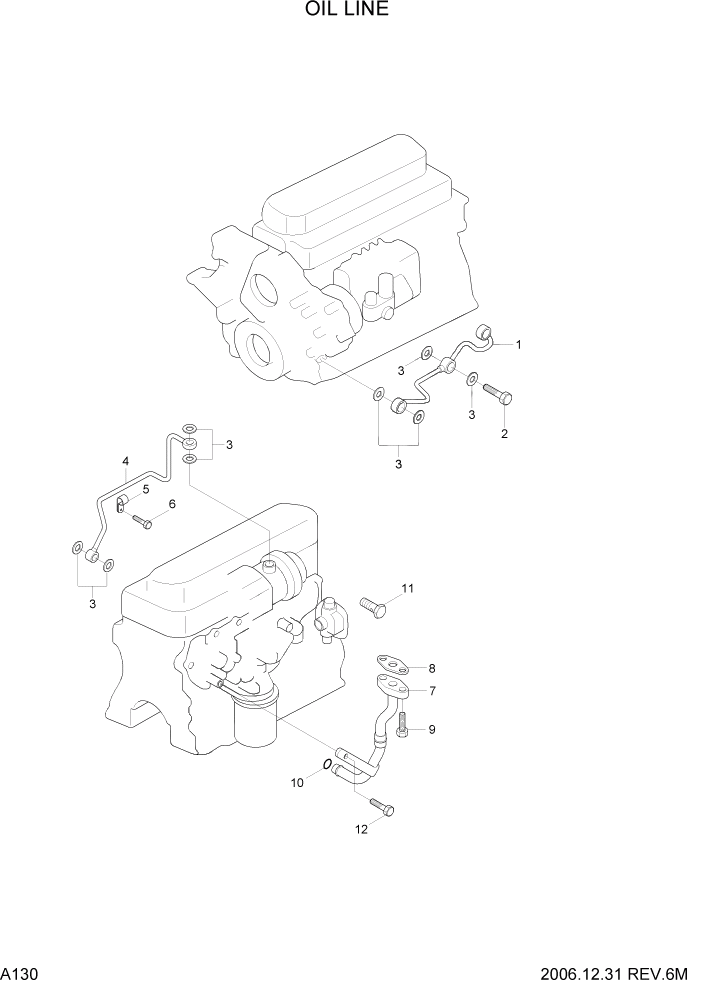 OIL LINE

1
3
3
2
3
3
4
5
6
3
11
8
7
9
10
12

A130

2006.12.31 REV.6M