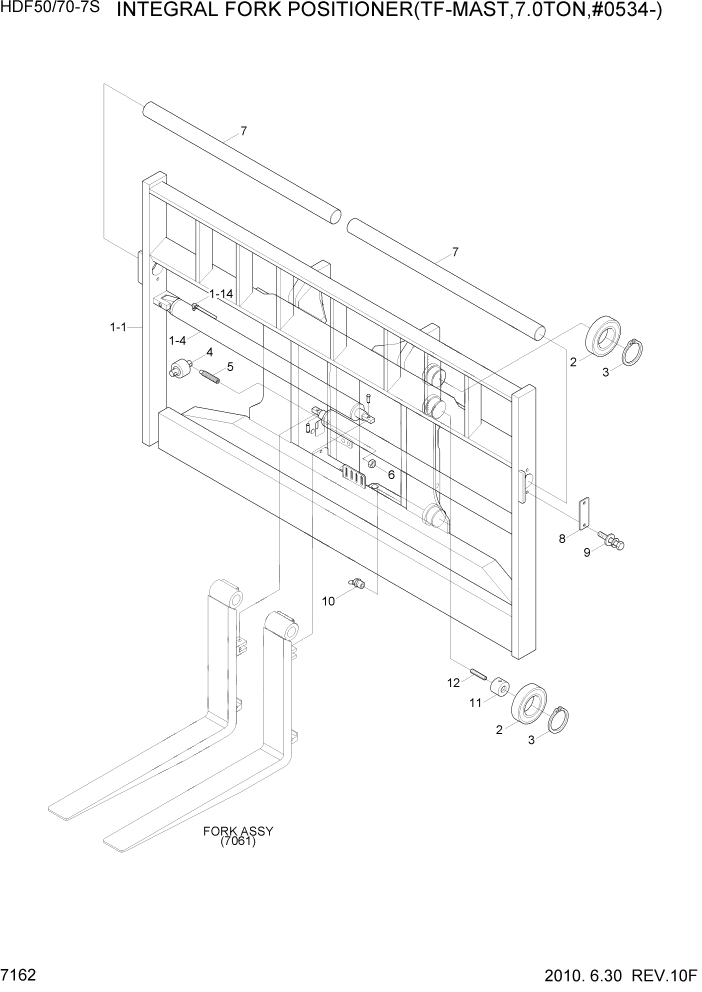 HDF50/70-7S INTEGRAL FORK POSITIONER(TF-MAST,7.0TON,#0534-)

7

7

1-14

1-1

1-4

4

5

2

3

6

8

9

10

12

11

2

3

FORK ASSY
(7061)

7162

2010. 6.30 REV.10F