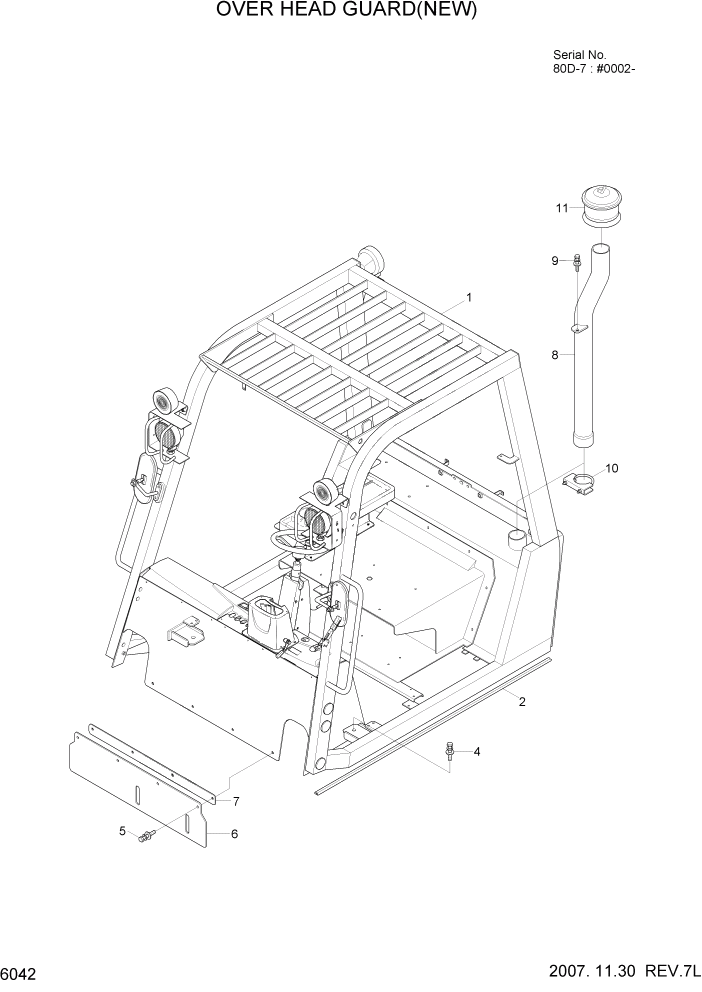 OVER HEAD GUARD(NEW)

Serial No.
80D-7 : #0002-

11

9

1

8

10

2

4

7

5

6

6042

2007. 11.30 REV.7L