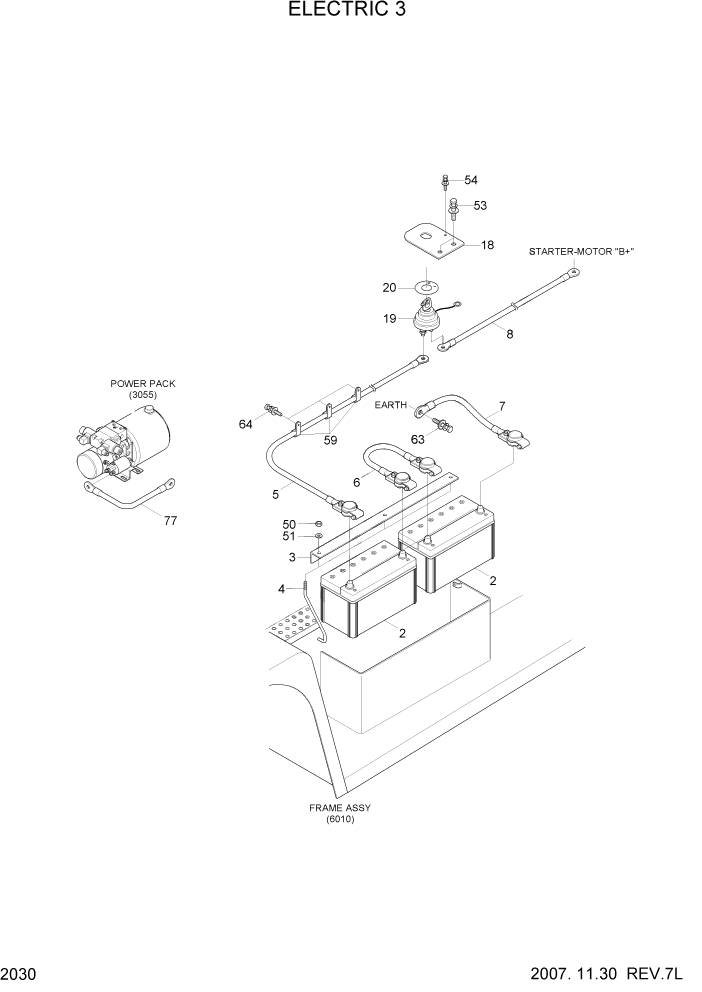 ELECTRIC 3

54
53
18
STARTER-MOTOR "B+"
20
19
8
POWER PACK
(3055)
EARTH
7
64
59
63
6
5
77
50
51
3
4
2
2
FRAME ASSY
(6010)

2030
2007. 11.30 REV.7L