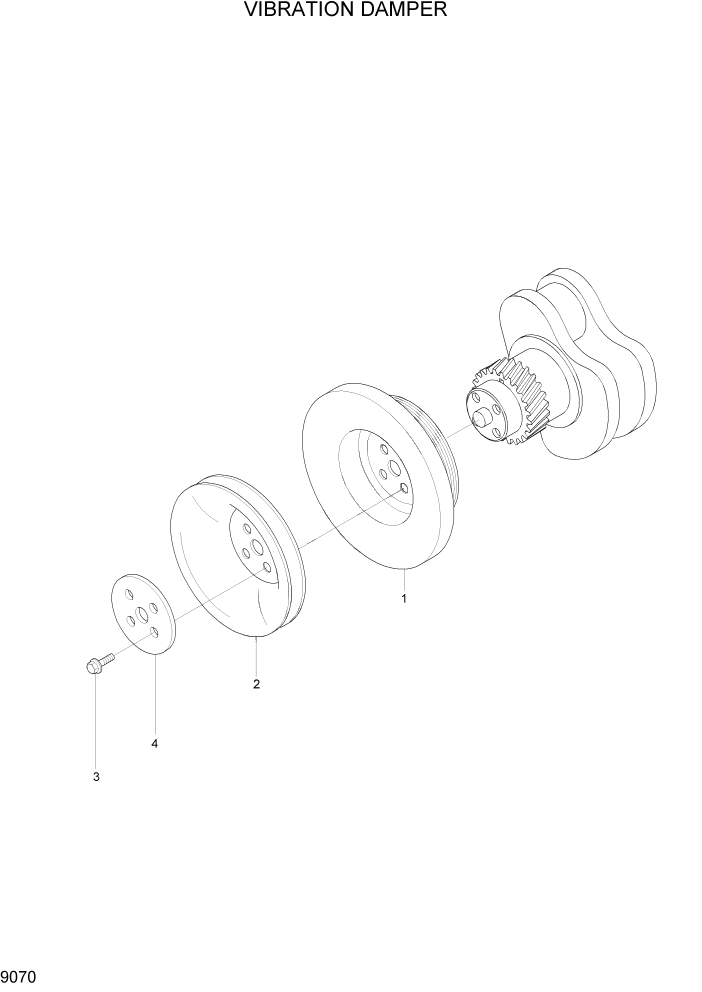 VIBRATION DAMPER

1

2

4

3

9070