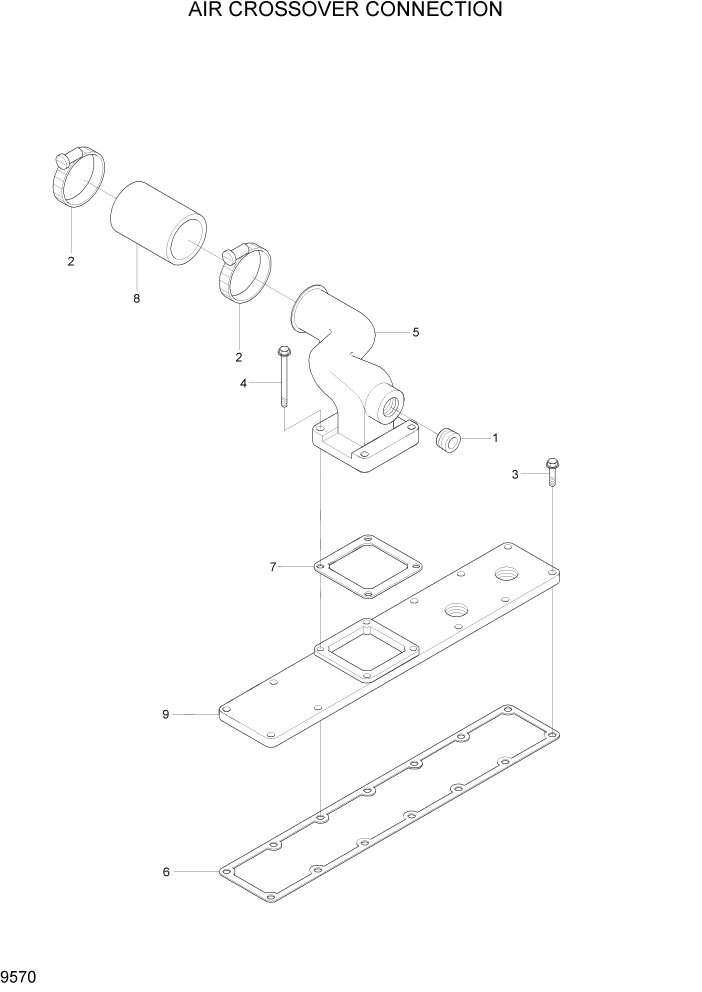 AIR CROSSOVER CONNECTION

2
8
2
5
4
1
3
7
9
6

9570